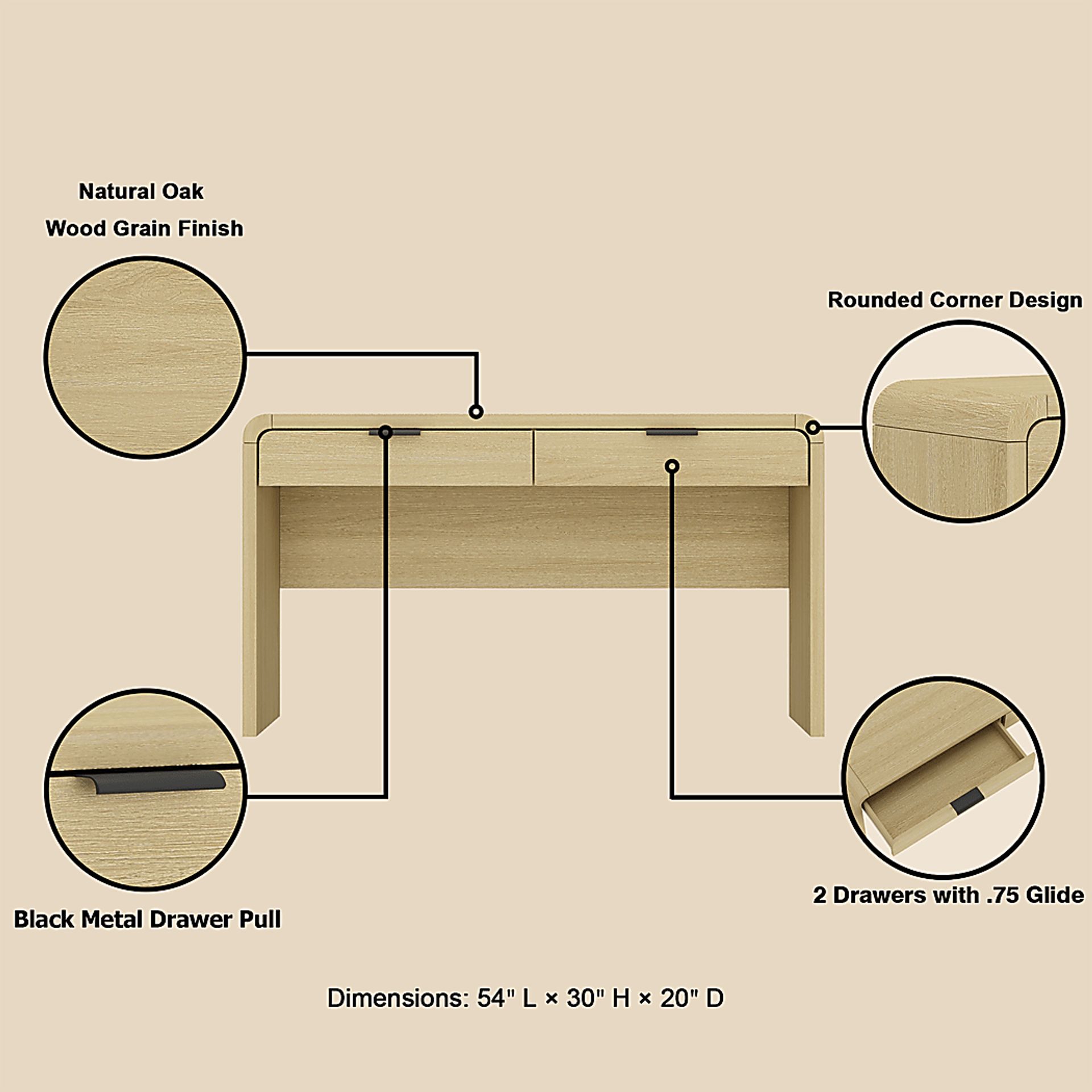 Natural Oak
Wood Grain Finish

Rounded Corner Design

Black Metal Drawer Pull

2 Drawers with .75 Glide

Dimensions: 54" L × 30" H × 20" D