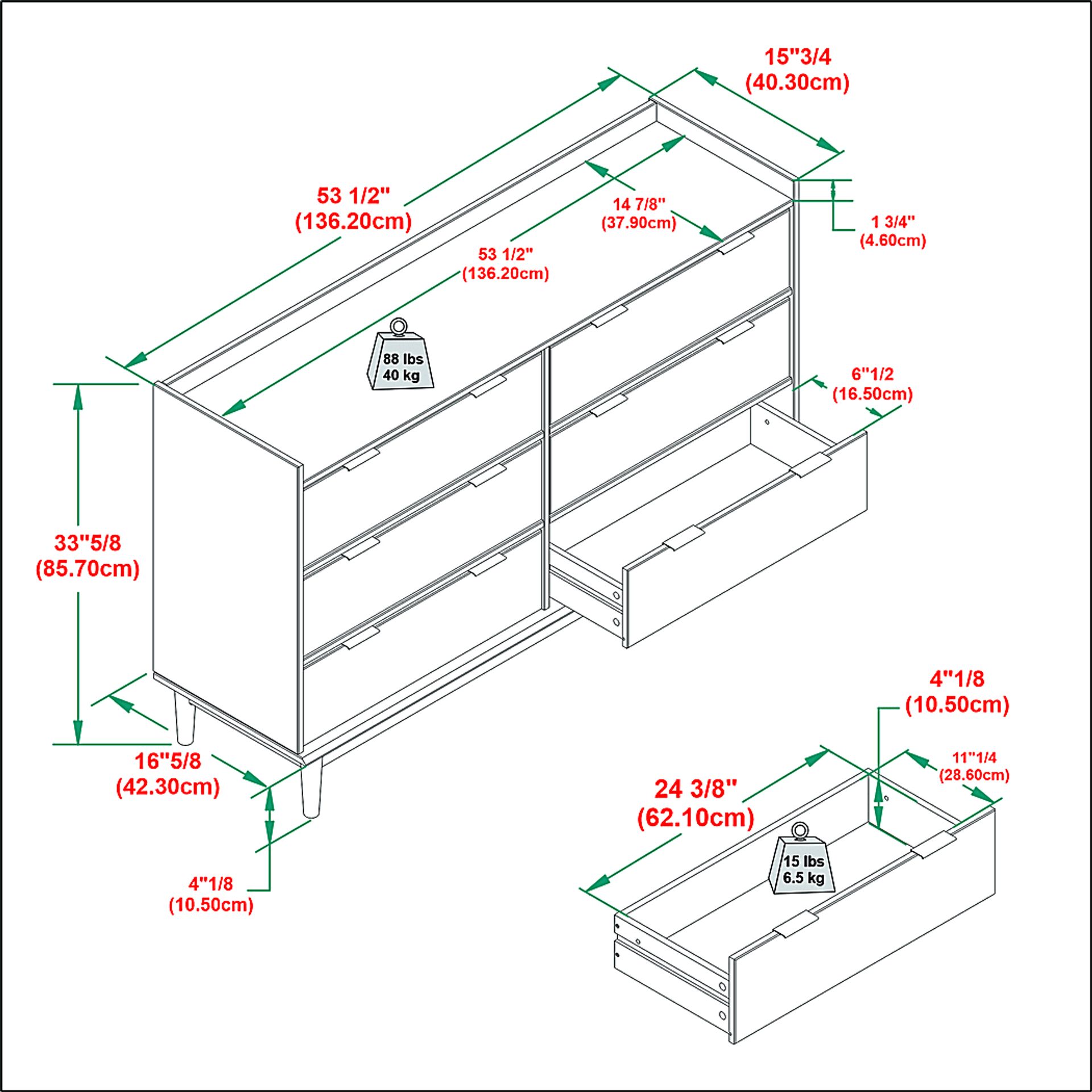 15"3/4
(40.30cm)

53 1/2"
(136.20cm)

14 7/8"
(37.90cm)

1 3/4"
(4.60cm)

53 1/2"
(136.20cm)

88 lbs
40 kg

6"1/2
(16.50cm)

33"5/8
(85.70cm)

16"5/8
(42.30cm)

4"1/8
(10.50cm)

4"1/8
(10.50cm)

11"1/4
(28.60cm)

24 3/8"
(62.10cm)

15 lbs
6.5 kg