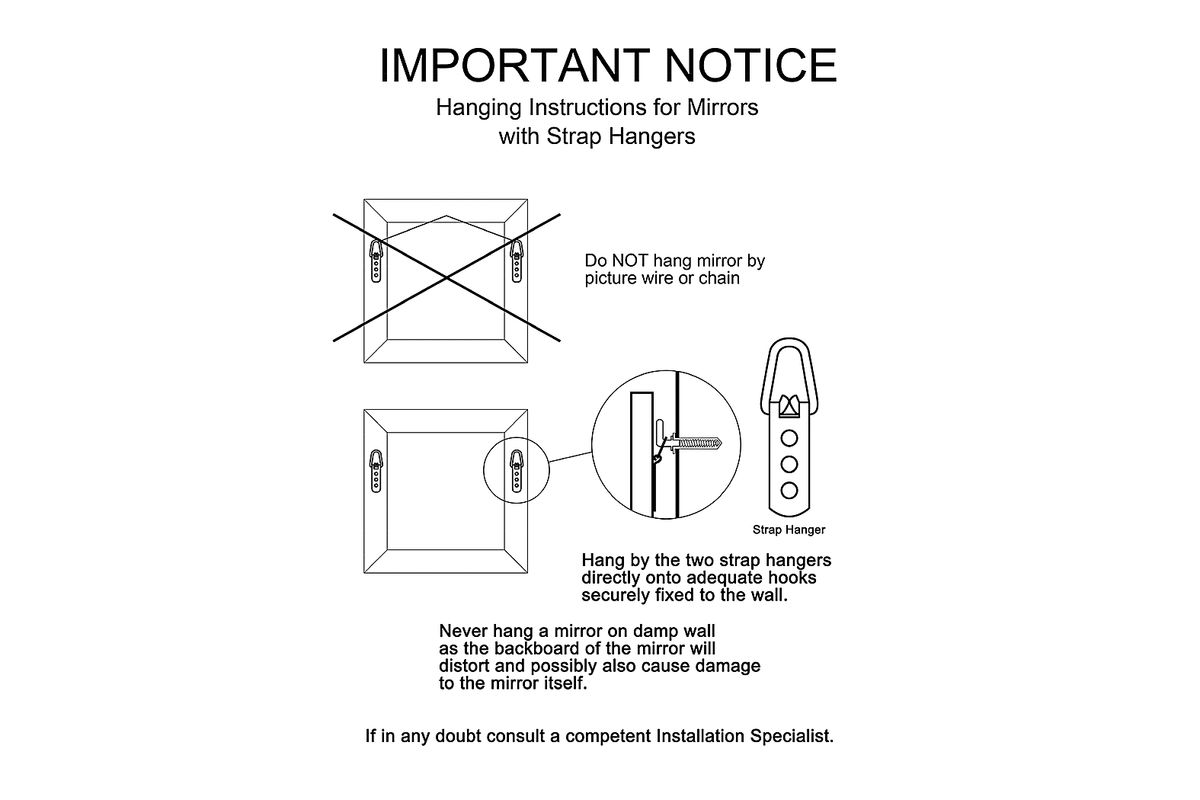 IMPORTANT NOTICE
Hanging Instructions for Mirrors with Strap Hangers

Do NOT hang mirror by picture wire or chain

Strap Hanger

Hang by the two strap hangers directly onto adequate hooks securely fixed to the wall.

Never hang a mirror on damp wall as the backboard of the mirror will distort and possibly also cause damage to the mirror itself.

If in any doubt consult a competent Installation Specialist.