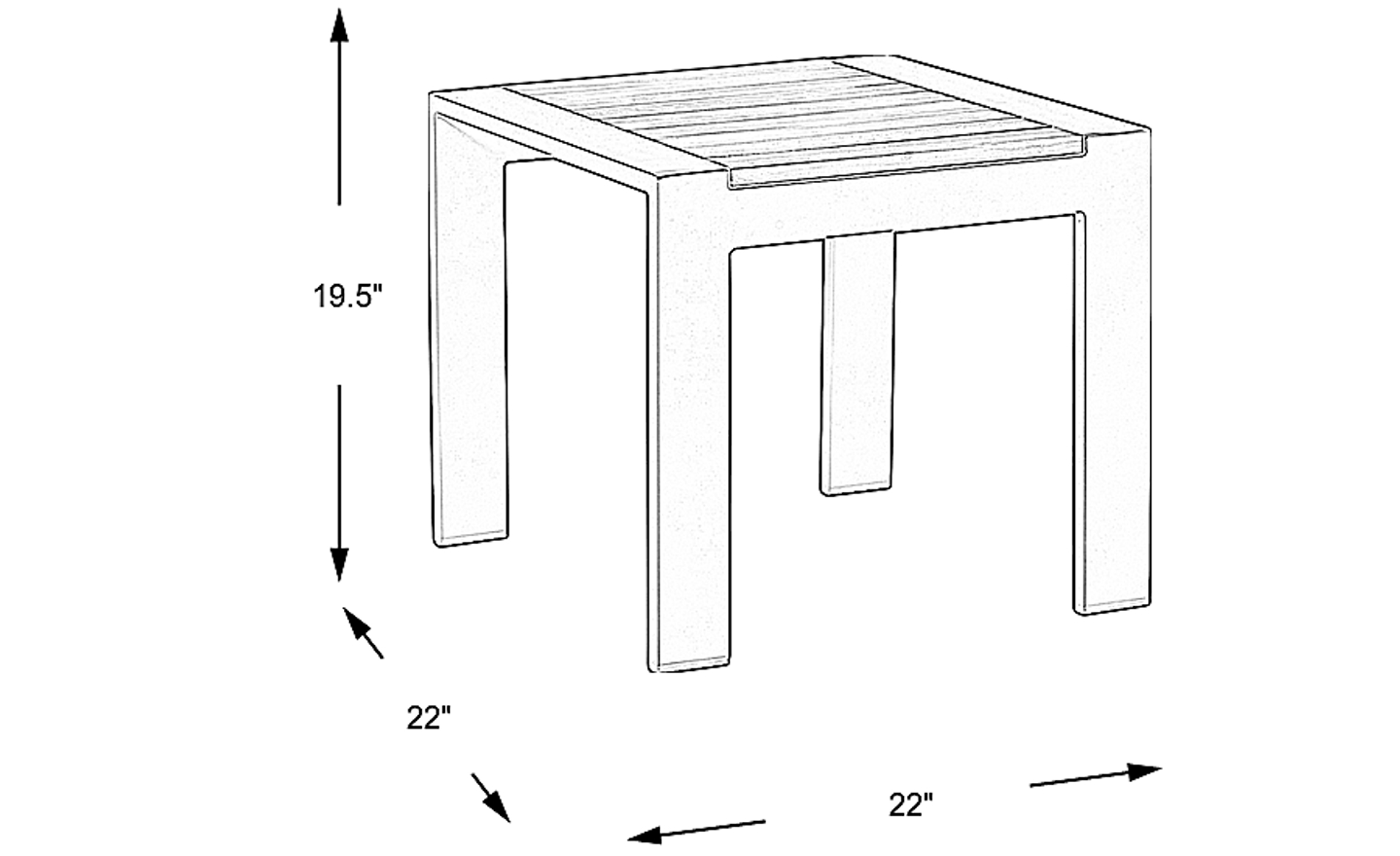 19.5"

22"

22"