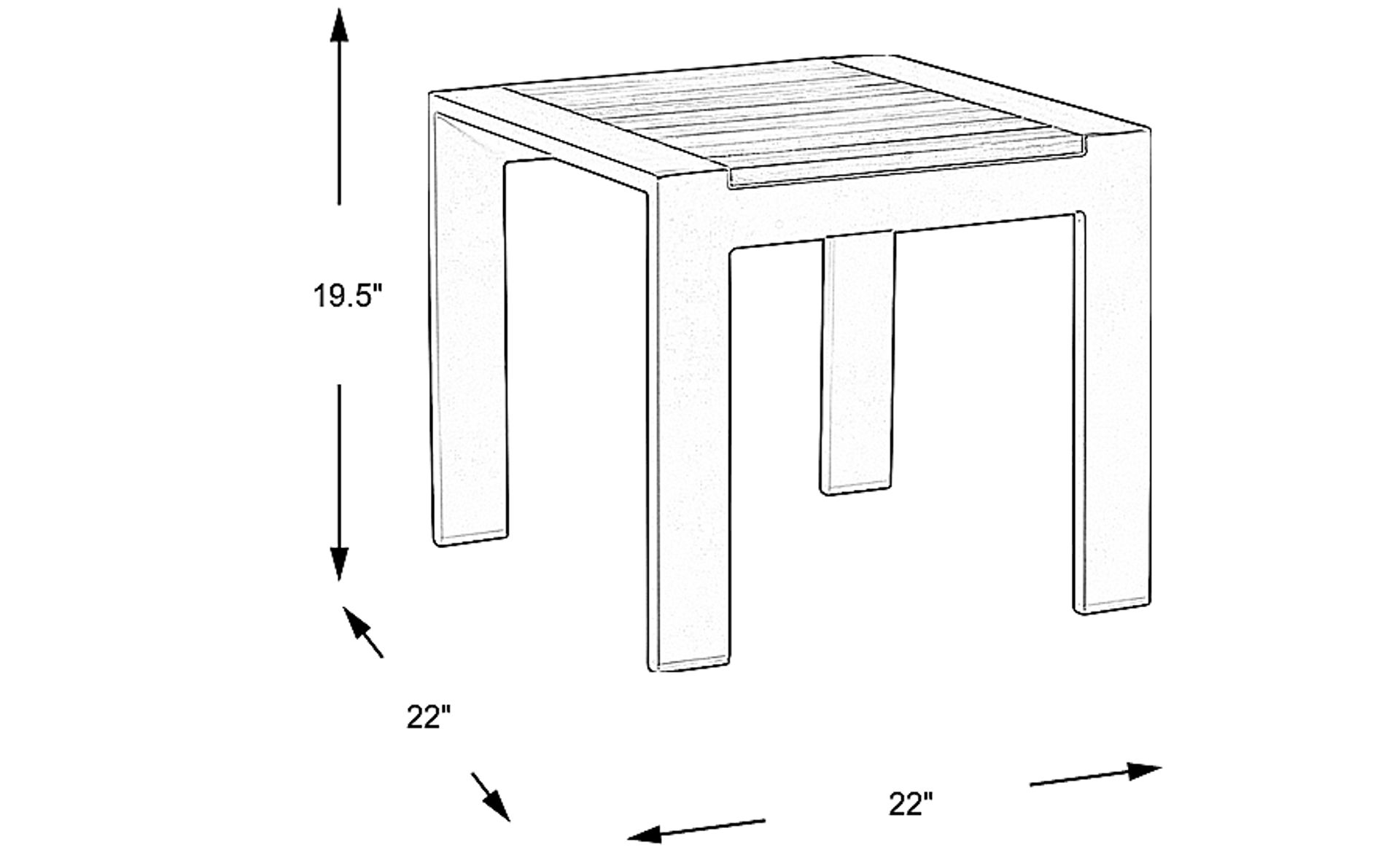 19.5"

22"

22"