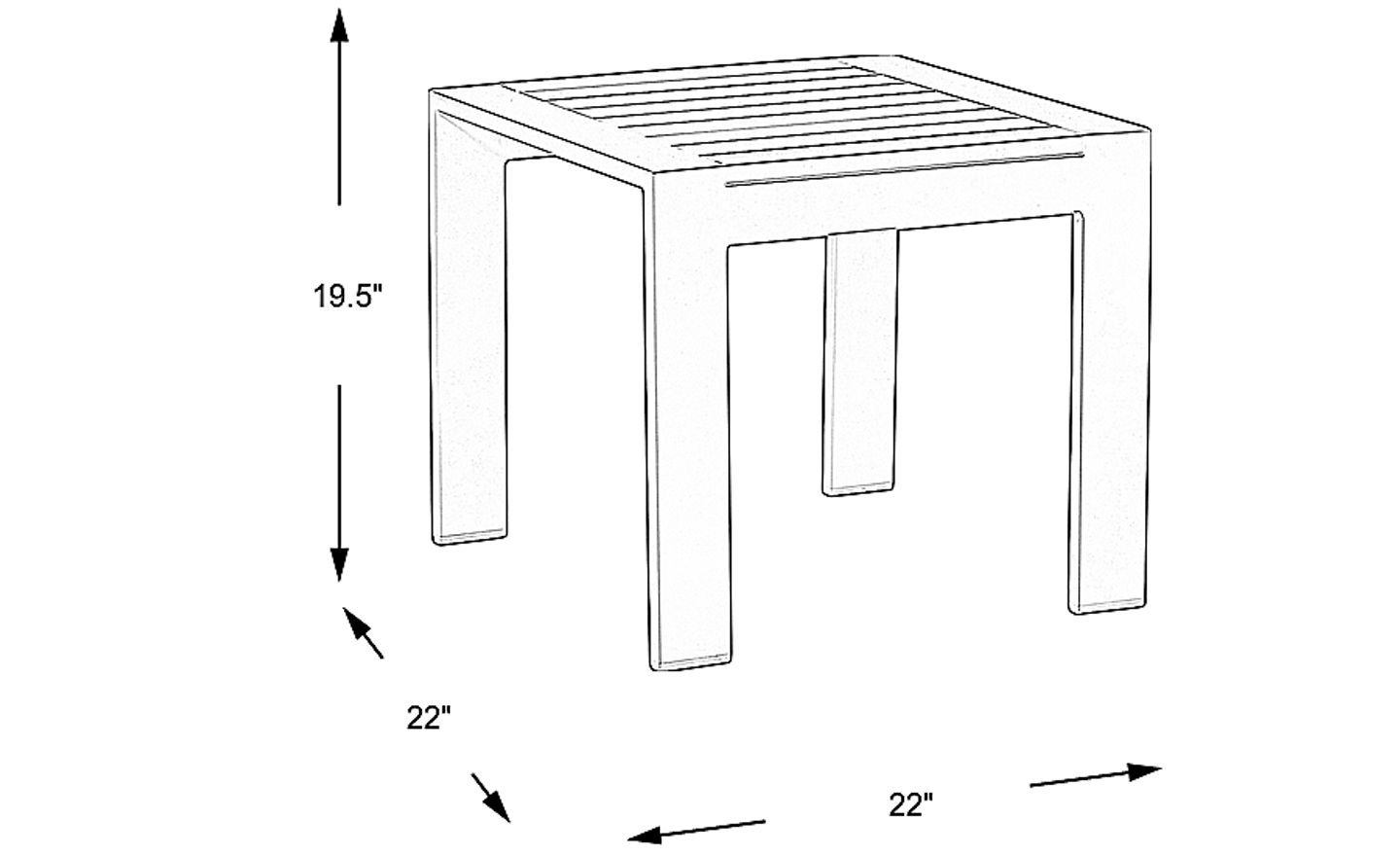 19.5"

22"

22"