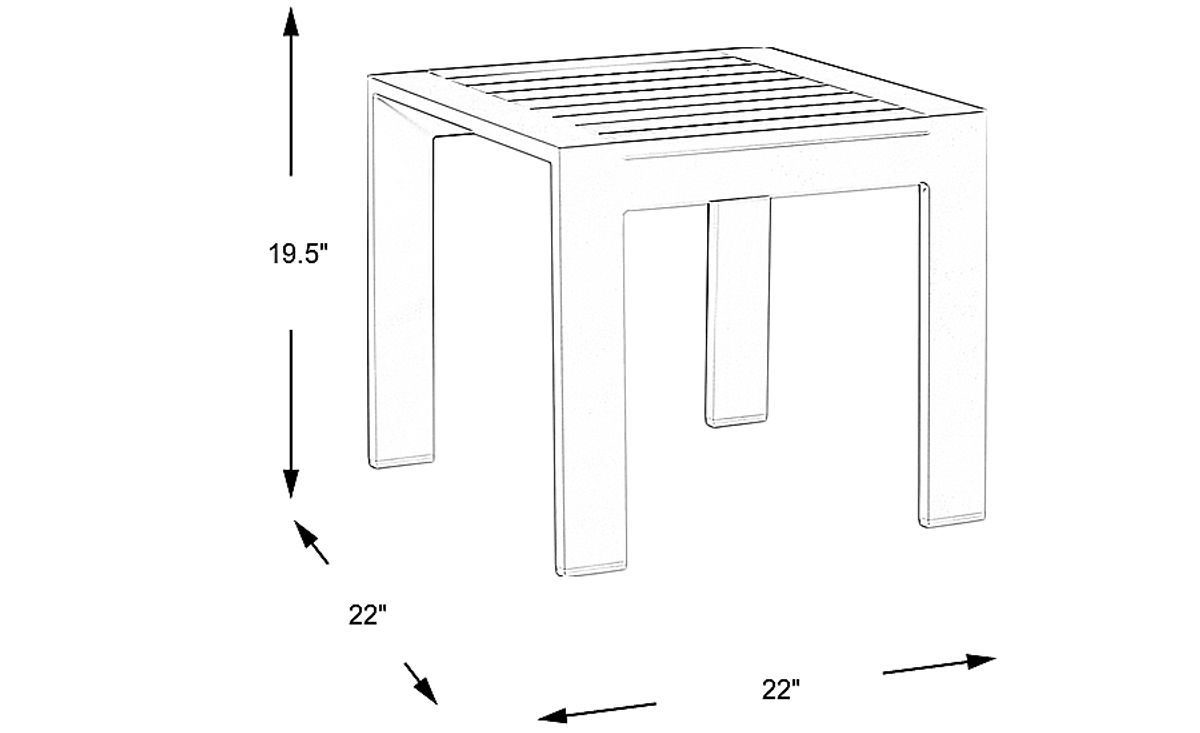 19.5"

22"

22"