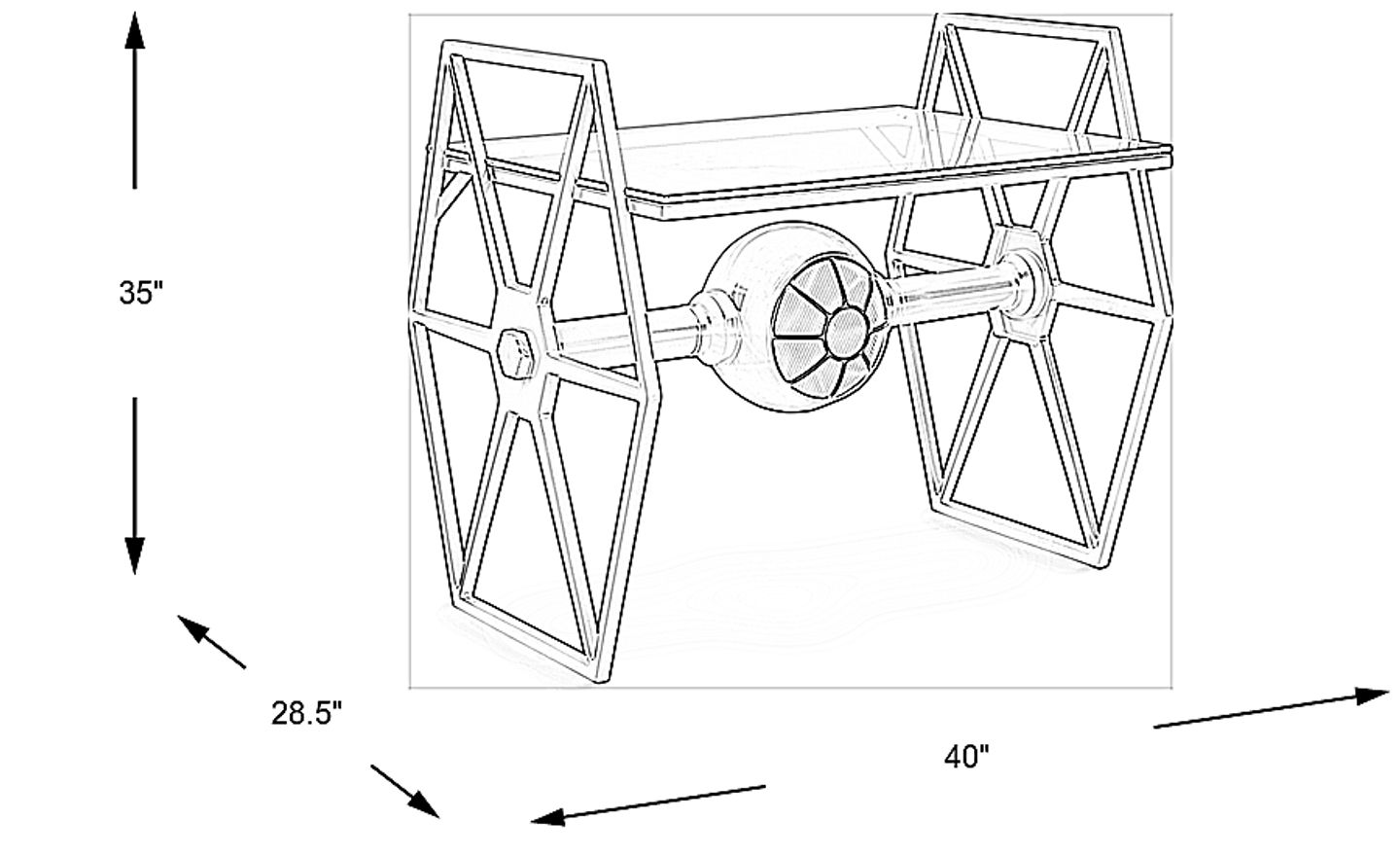 35"

28.5"

40"