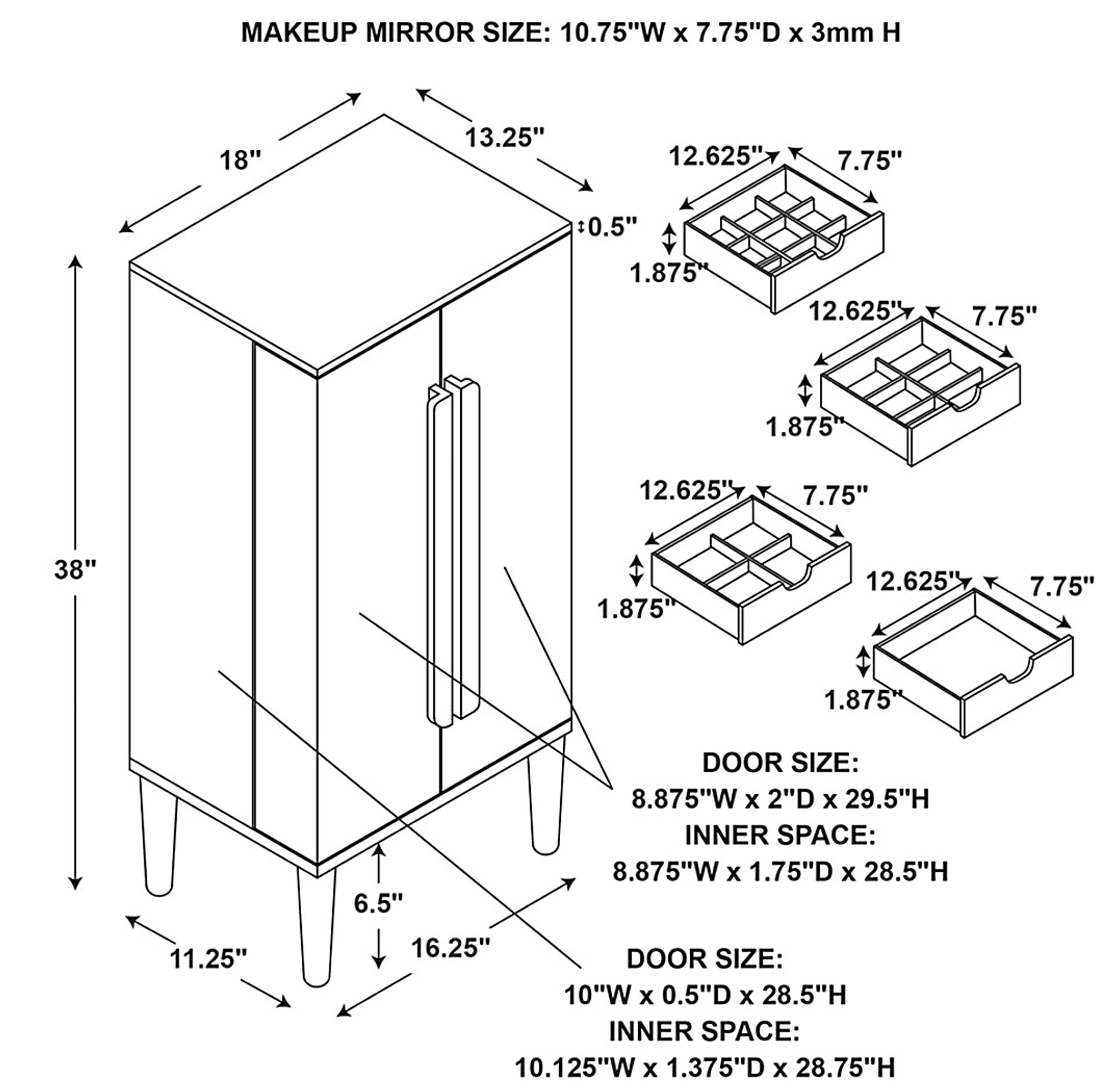 MAKEUP MIRROR SIZE: 10.75"W x 7.75"D x 3mm H

18"

13.25"

0.5"

38"

12.625"

7.75"

1.875"

12.625"

7.75"

1.875"

12.625"

7.75"

1.875"

12.625"

7.75"

1.875"

DOOR SIZE:
8.875"W x 2"D x 29.5"H
INNER SPACE:
8.875"W x 1.75"D x 28.5"H

6.5"

11.25"

16.25"

DOOR SIZE:
10"W x 0.5"D x 28.5"H
INNER SPACE:
10.125"W x 1.375"D x 28.75"H