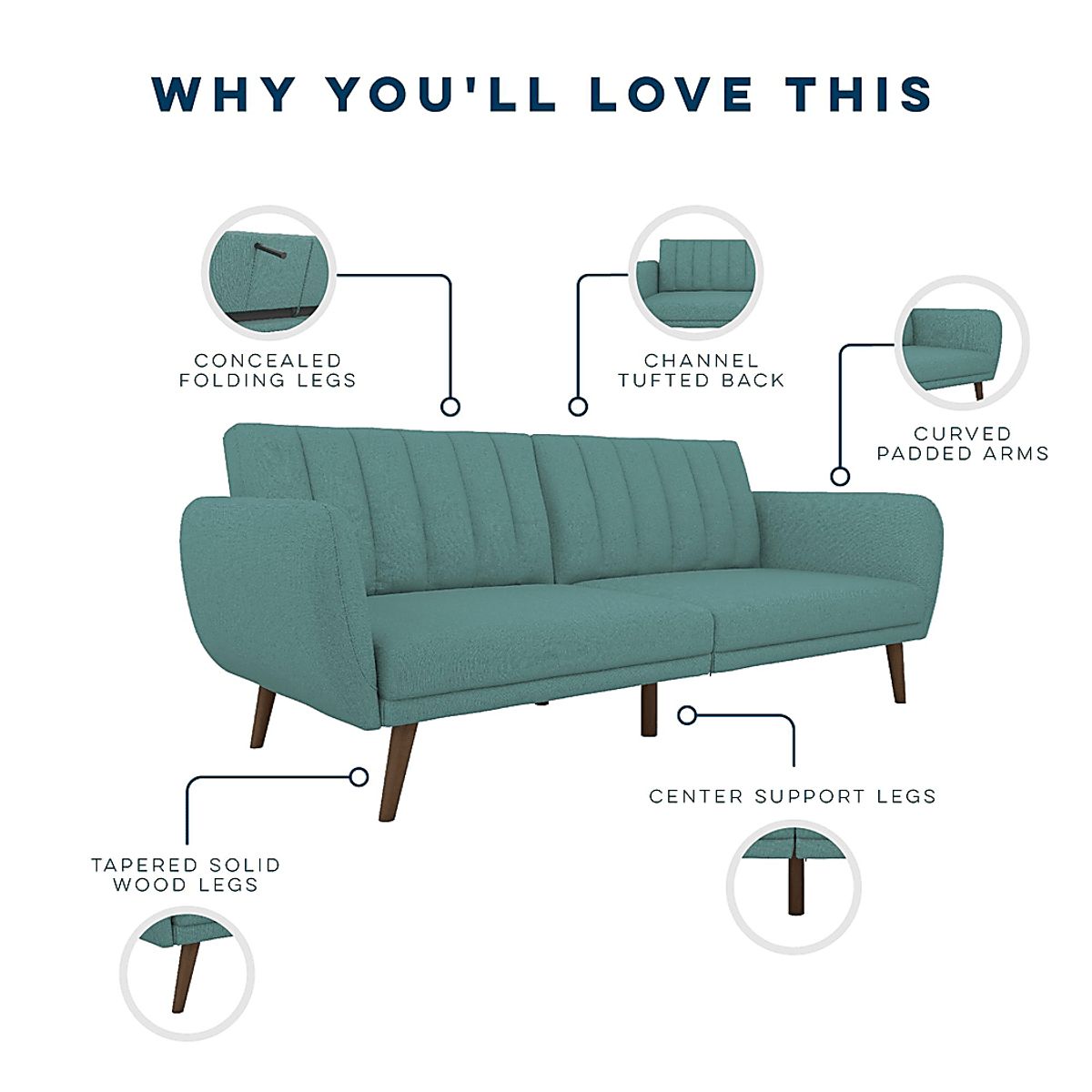 WHY YOU'LL LOVE THIS

CONCEALED FOLDING LEGS

CHANNEL TUFTED BACK

CURVED PADDED ARMS

CENTER SUPPORT LEGS

TAPERED SOLID WOOD LEGS