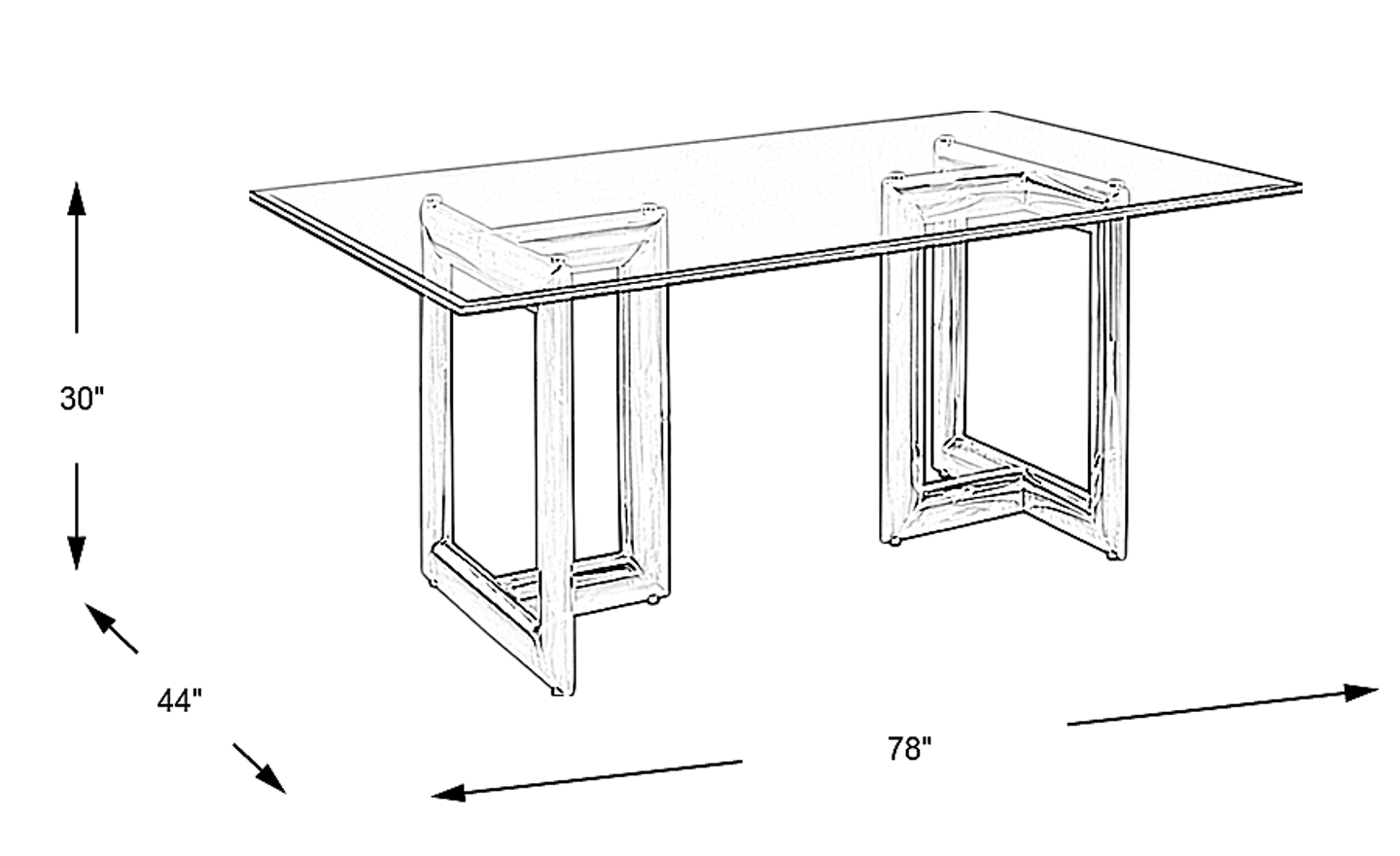 30"

44"

78"