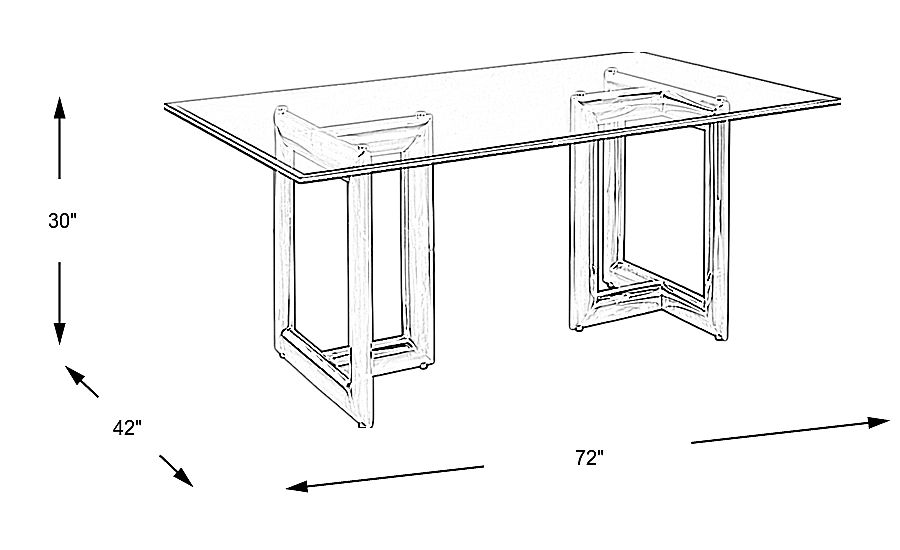 30"

42"

72"