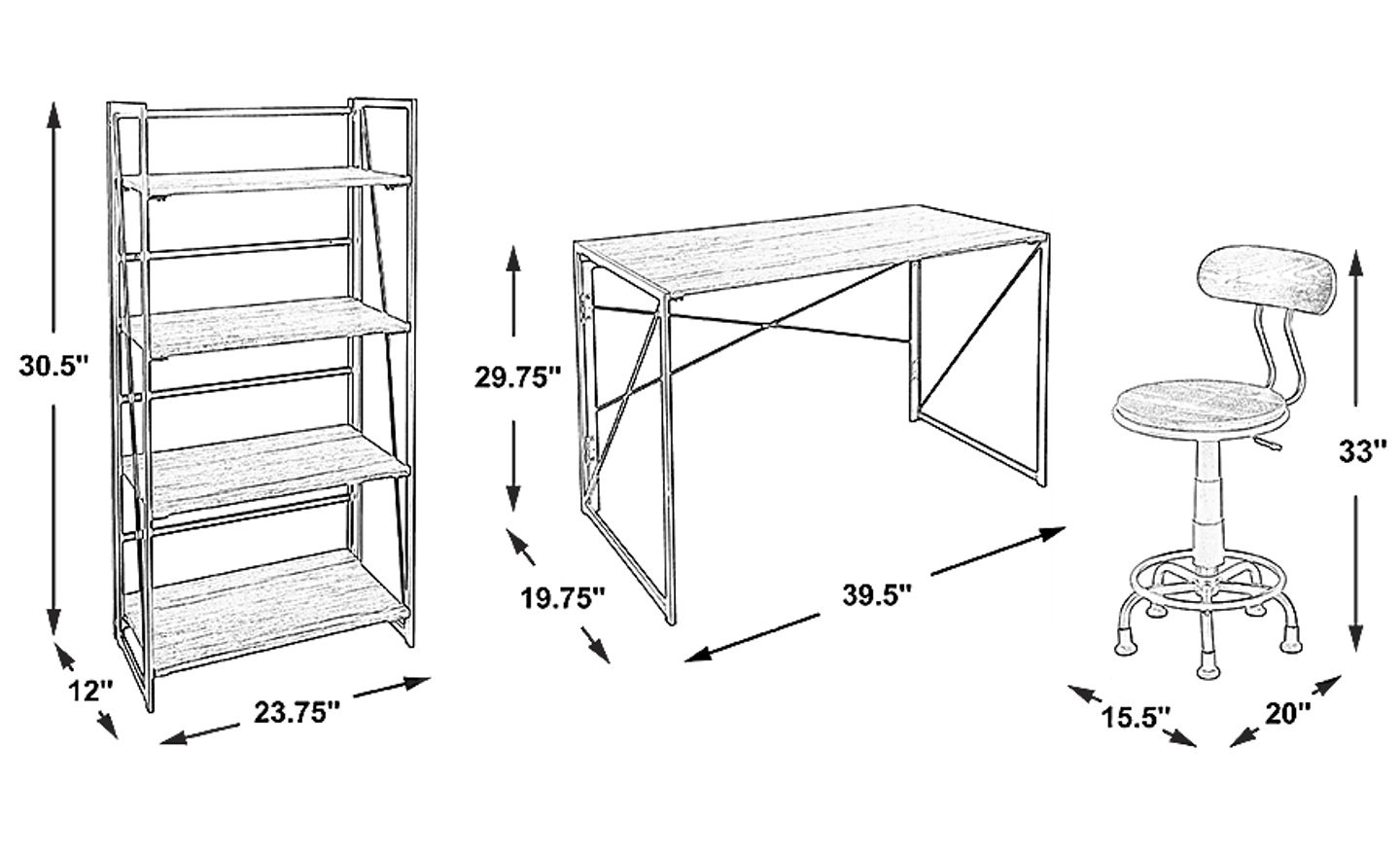 30.5"

12"

23.75"

29.75"

19.75"

39.5"

33"

15.5"

20"