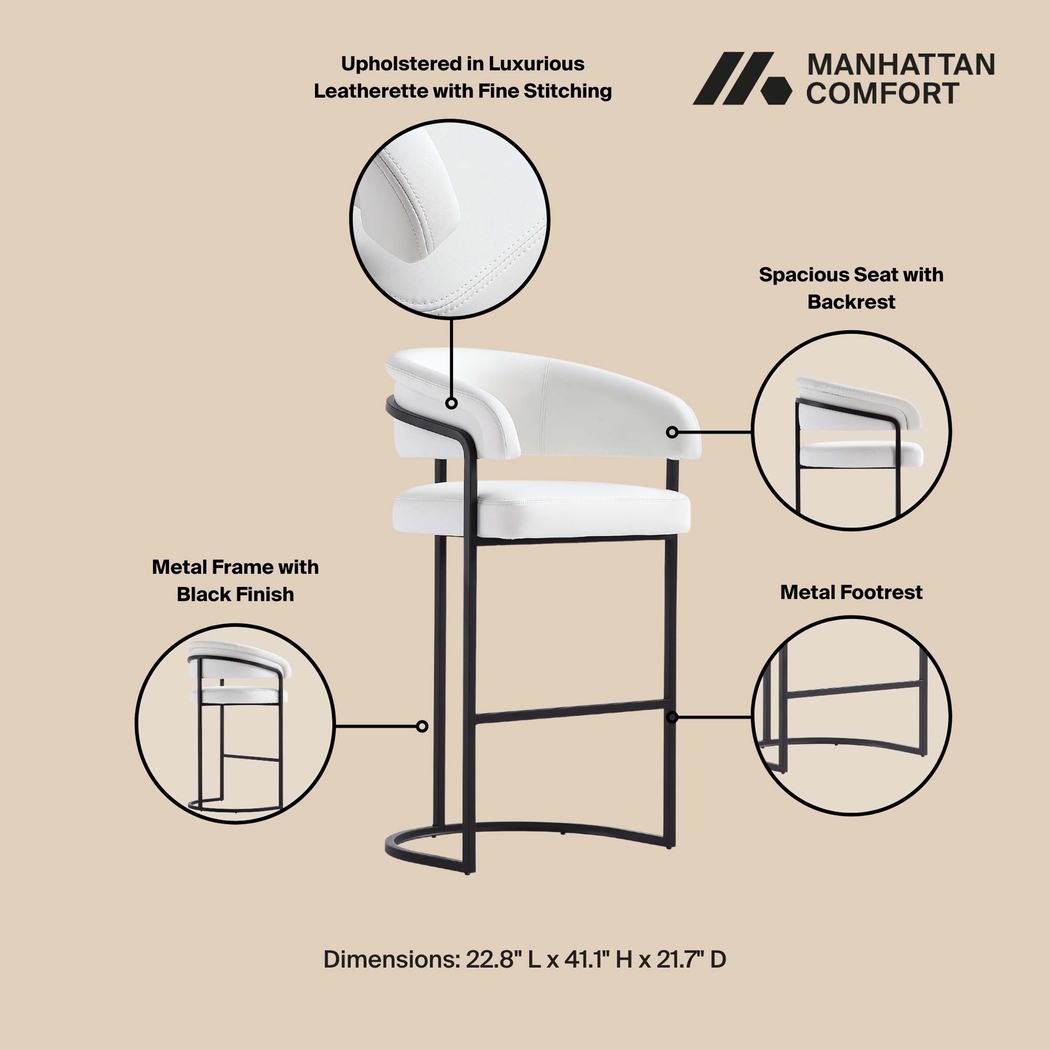 Upholstered in Luxurious Leatherette with Fine Stitching

MANHATTAN COMFORT

Spacious Seat with Backrest

Metal Frame with Black Finish

Metal Footrest

Dimensions: 22.8" L x 41.1" H x 21.7" D