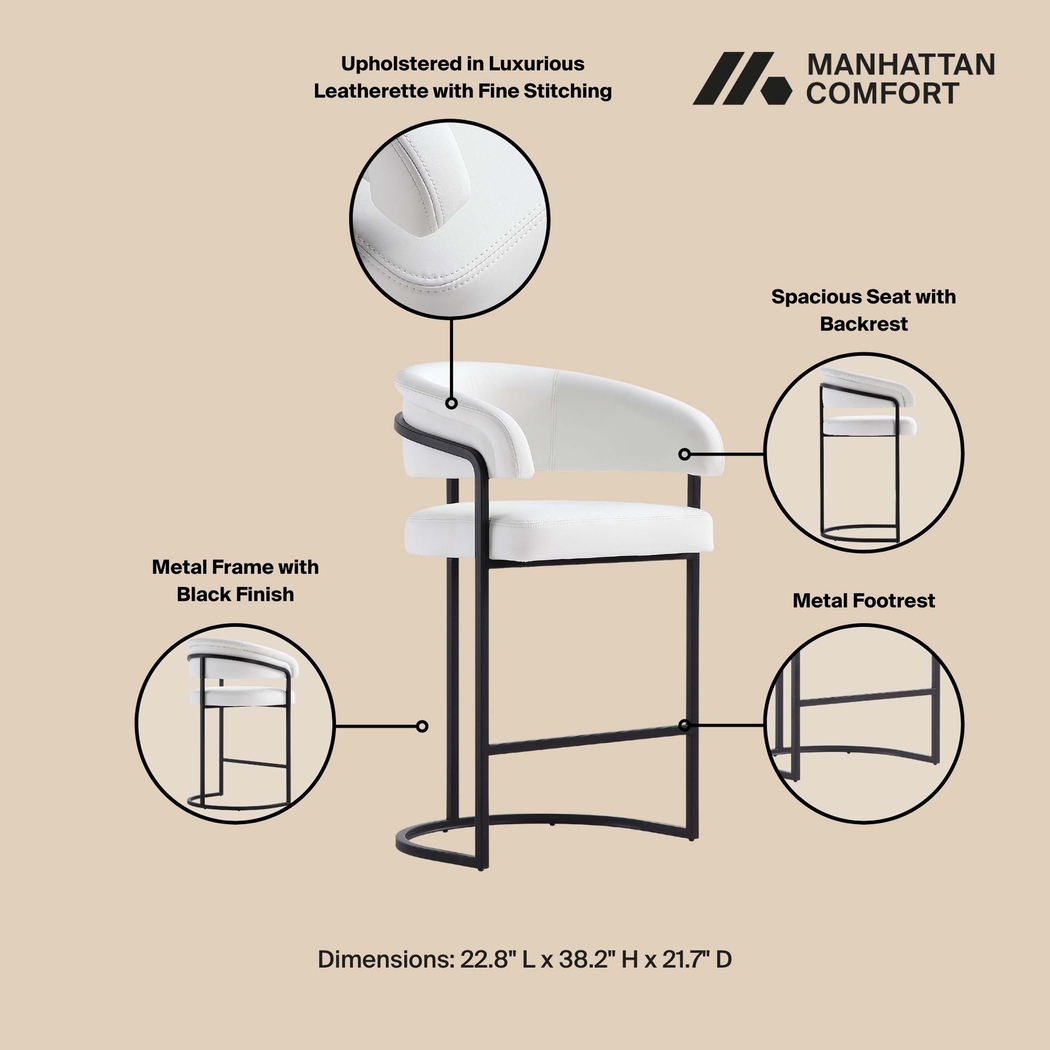 Upholstered in Luxurious Leatherette with Fine Stitching

MANHATTAN COMFORT

Spacious Seat with Backrest

Metal Frame with Black Finish

Metal Footrest

Dimensions: 22.8" L x 38.2" H x 21.7" D