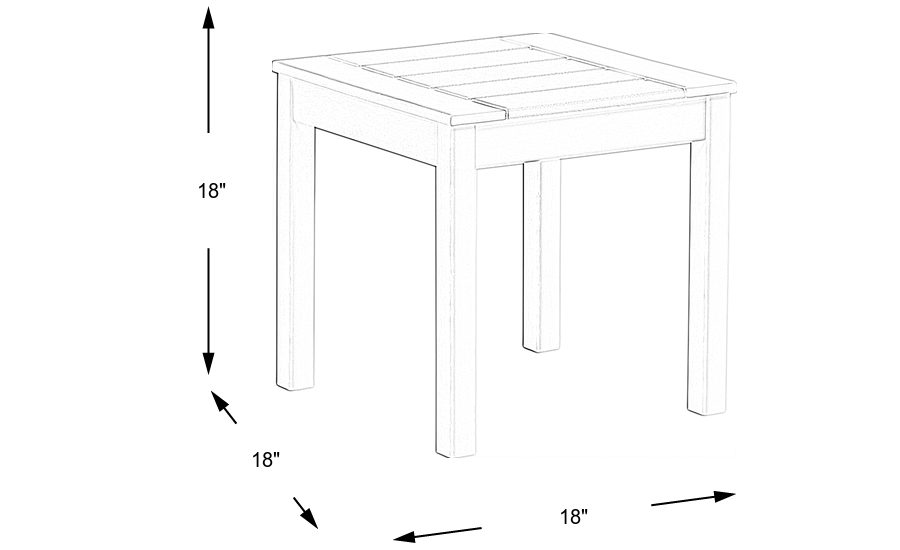 18"

18"

18"