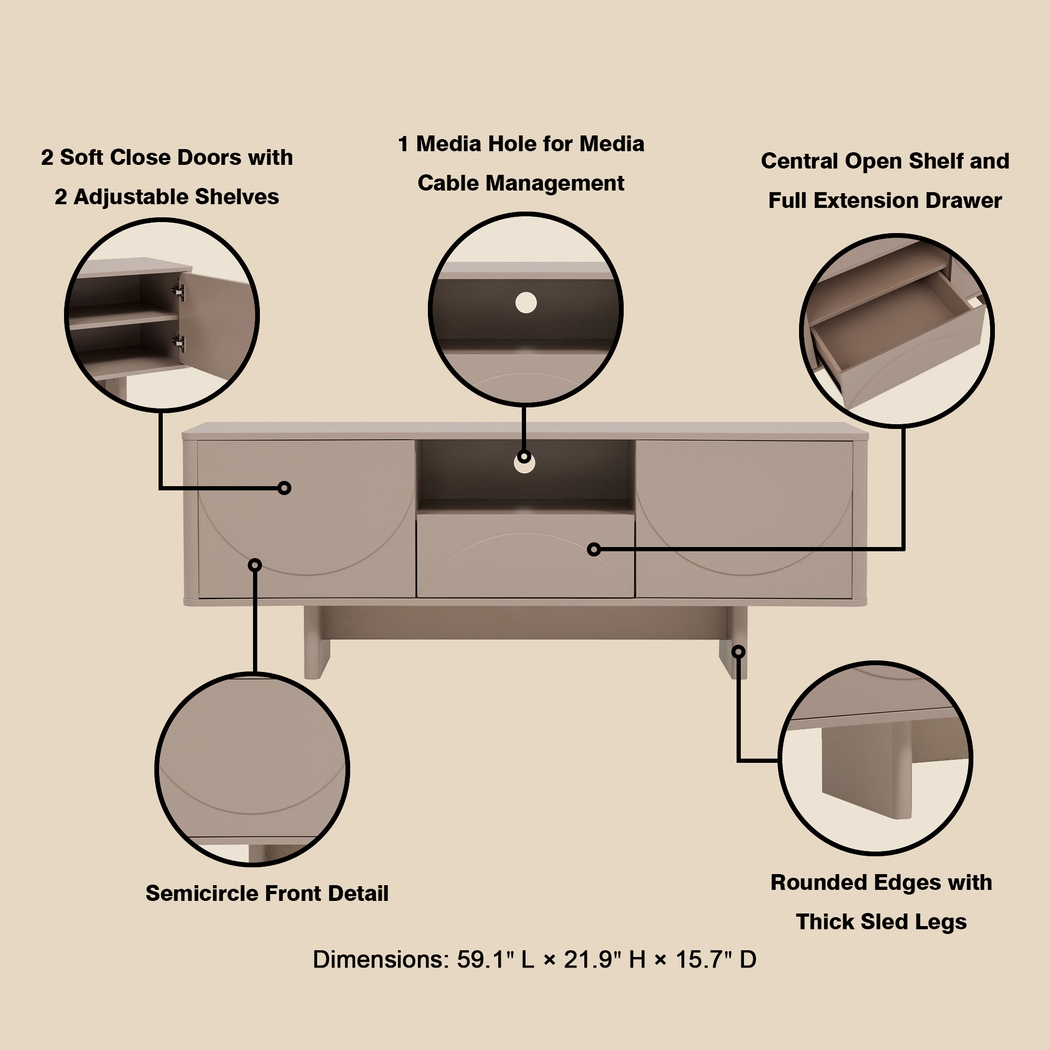 2 Soft Close Doors with 2 Adjustable Shelves

1 Media Hole for Media Cable Management

Central Open Shelf and Full Extension Drawer

Semicircle Front Detail

Rounded Edges with Thick Sled Legs

Dimensions: 59.1" L × 21.9" H × 15.7" D