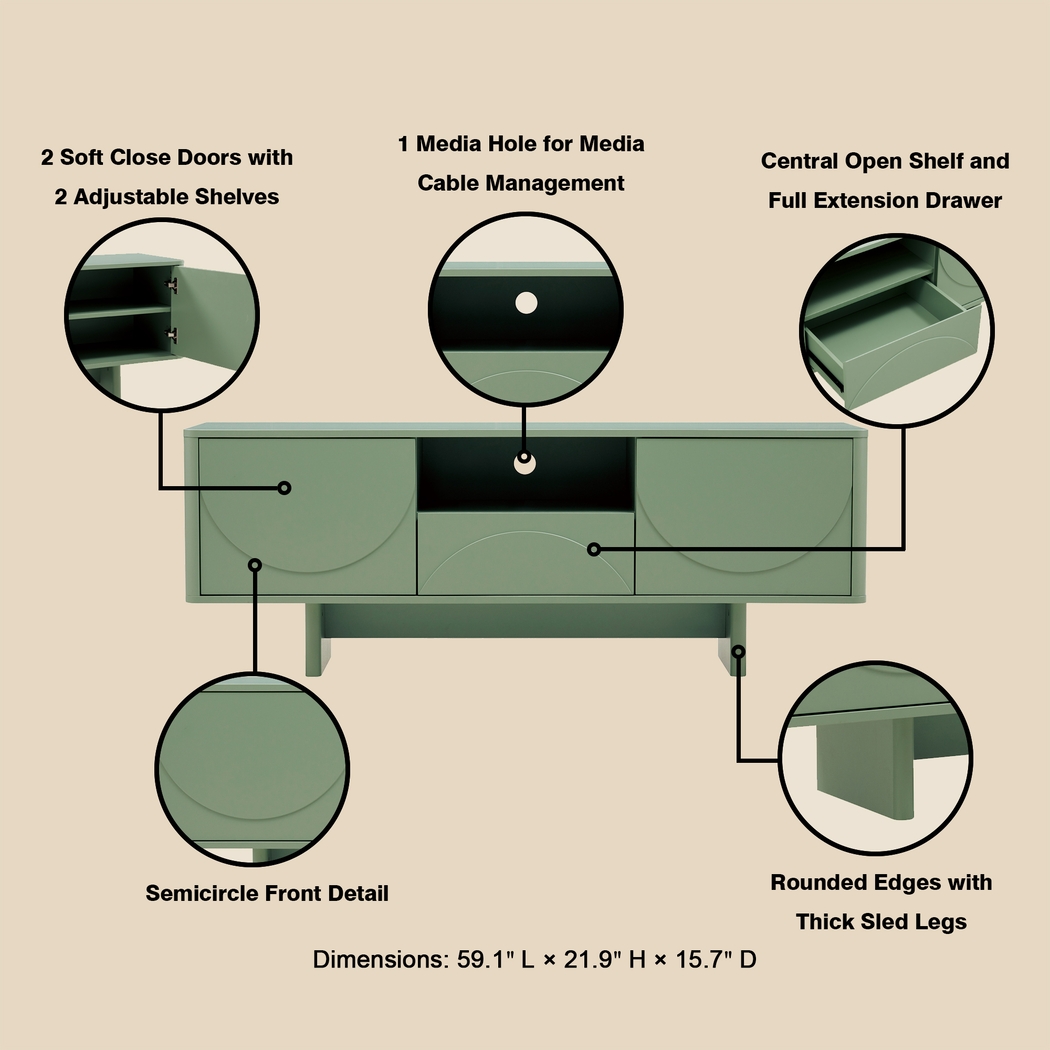 2 Soft Close Doors with 2 Adjustable Shelves

1 Media Hole for Media Cable Management

Central Open Shelf and Full Extension Drawer

Semicircle Front Detail

Rounded Edges with Thick Sled Legs

Dimensions: 59.1" L × 21.9" H × 15.7" D