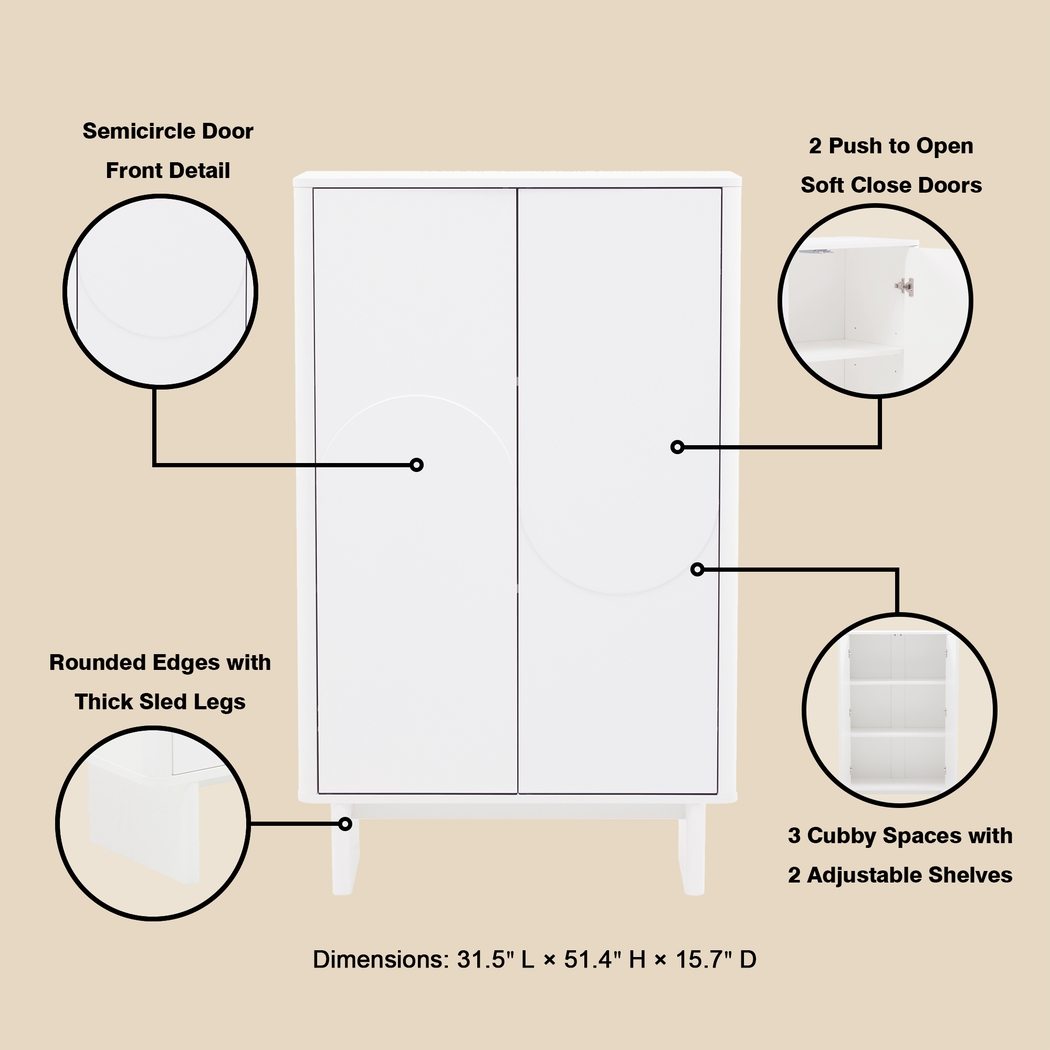 Semicircle Door Front Detail

2 Push to Open Soft Close Doors

Rounded Edges with Thick Sled Legs

3 Cubby Spaces with 2 Adjustable Shelves

Dimensions: 31.5" L × 51.4" H × 15.7" D