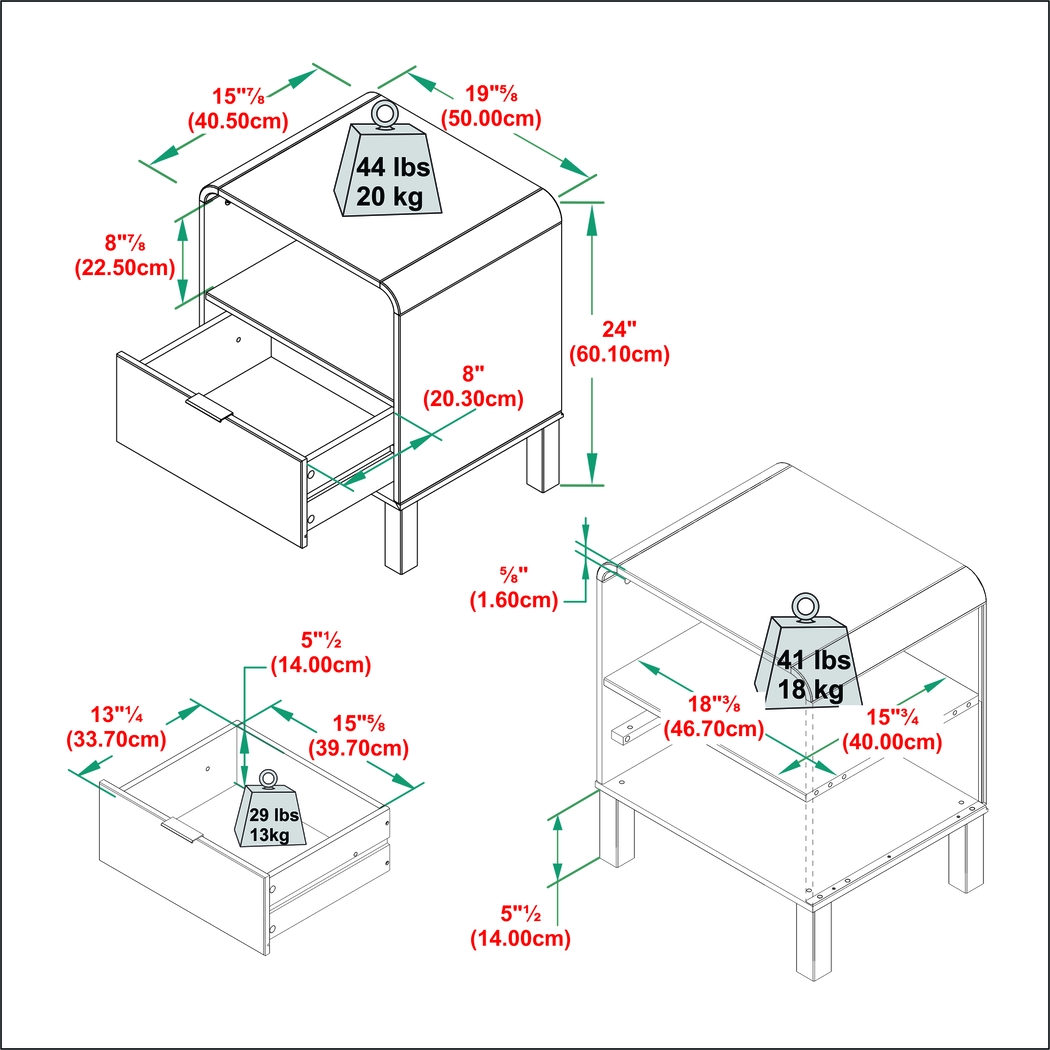 15"⅞
(40.50cm)

19"⅝
(50.00cm)

44 lbs
20 kg

8"⅞
(22.50cm)

24"
(60.10cm)

8"
(20.30cm)

⅝"
(1.60cm)

5"½
(14.00cm)

13"¼
(33.70cm)

15"⅝
(39.70cm)

29 lbs
13kg

41 lbs
18 kg

18"⅜
(46.70cm)

15"¾
(40.00cm)

5"½
(14.00cm)