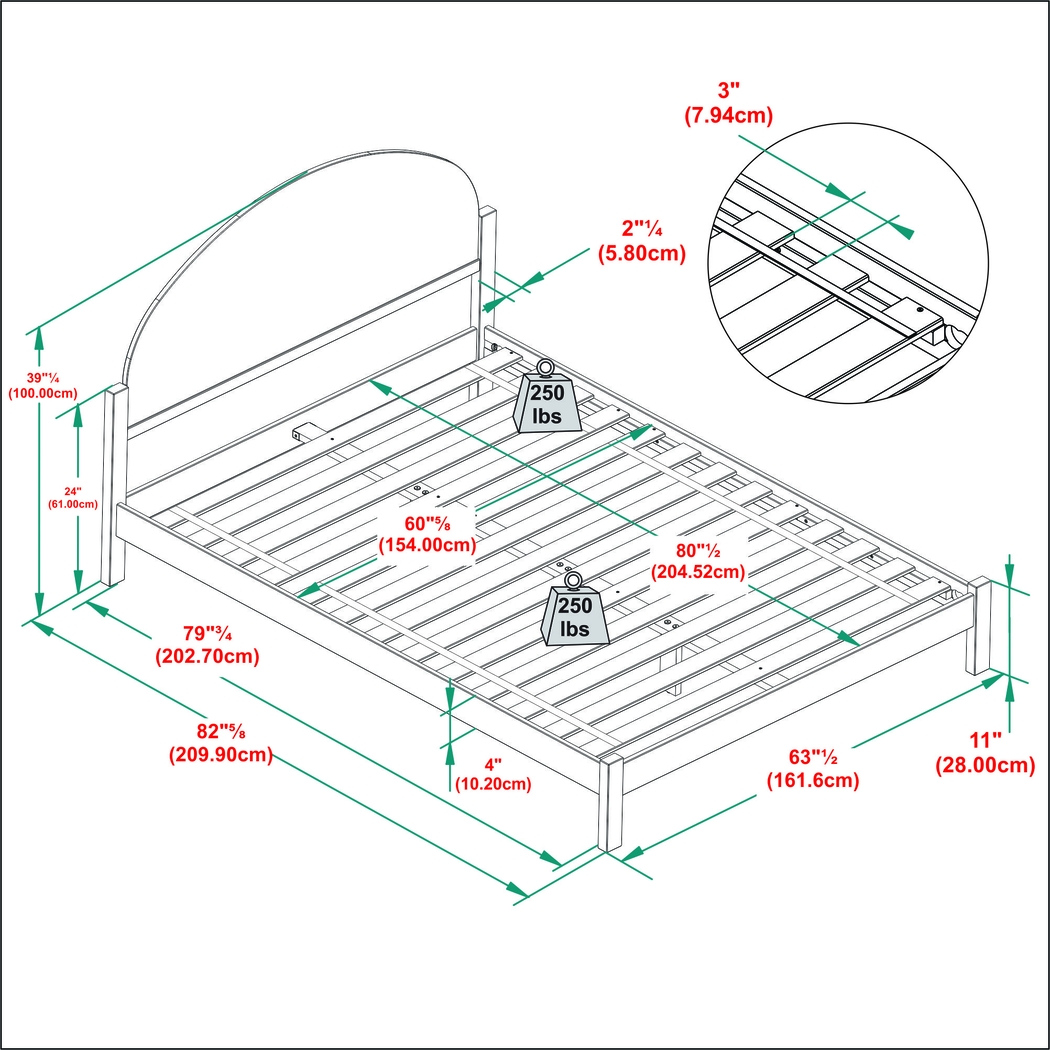 3"
(7.94cm)

2"¼
(5.80cm)

39"¼
(100.00cm)

24"
(61.00cm)

250
lbs

60"⅝
(154.00cm)

80"½
(204.52cm)

250
lbs

79"¾
(202.70cm)

82"⅝
(209.90cm)

4"
(10.20cm)

63"½
(161.6cm)

11"
(28.00cm)