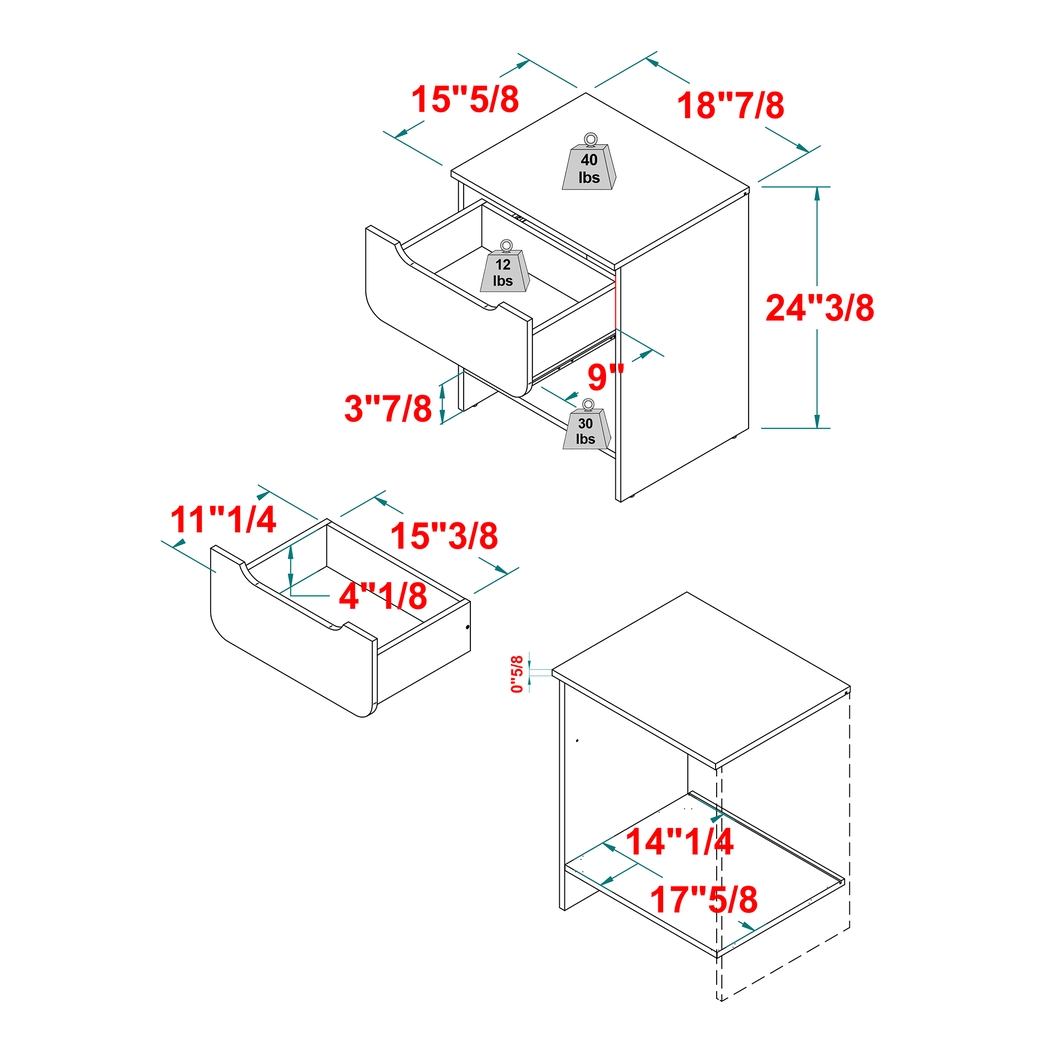 15"5/8
18"7/8
40 lbs
12 lbs
24"3/8
9"
3"7/8
30 lbs
11"1/4
15"3/8
4"1/8
0"5/8
14"1/4
17"5/8