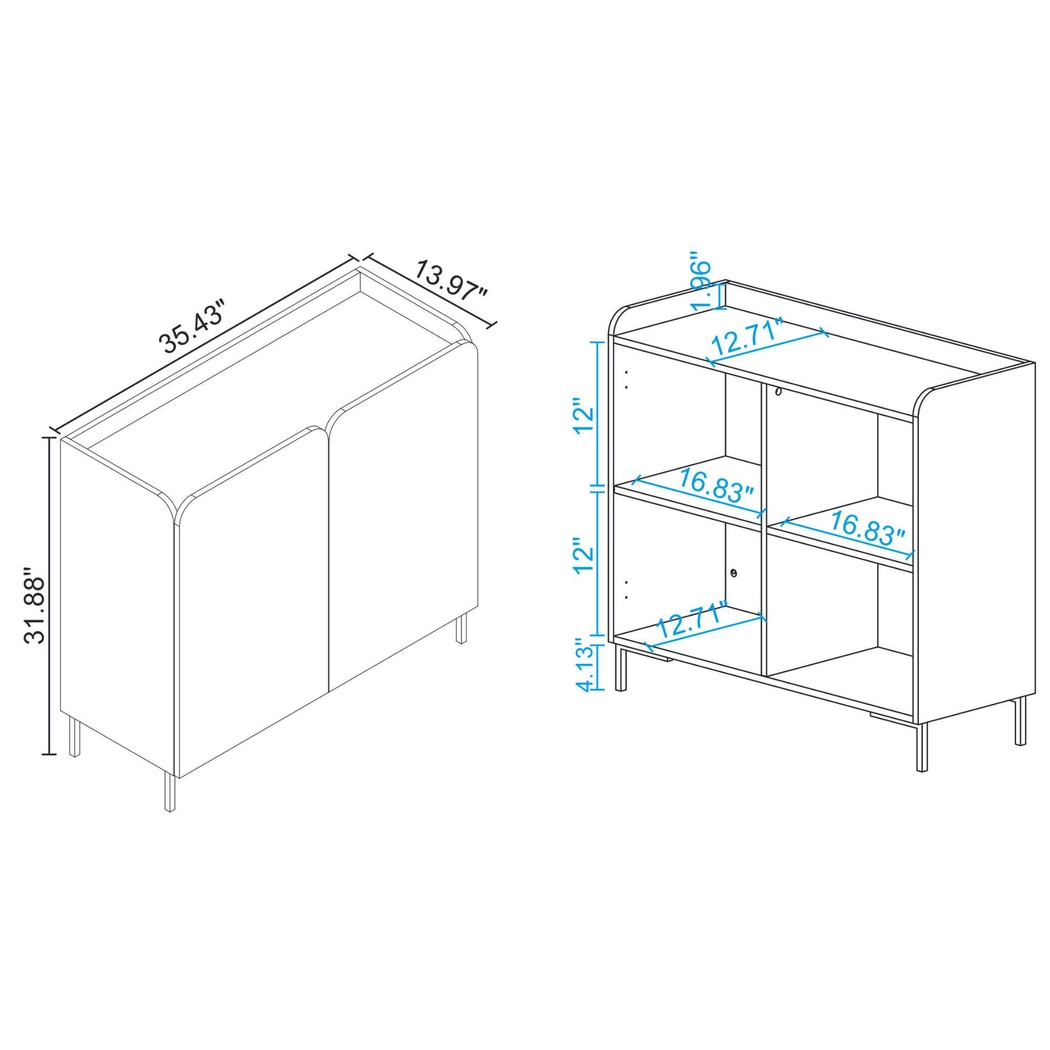 35.43"
13.97"
31.88"
1.96"
12.71"
12"
16.83"
16.83"
12"
12.71"
4.13"