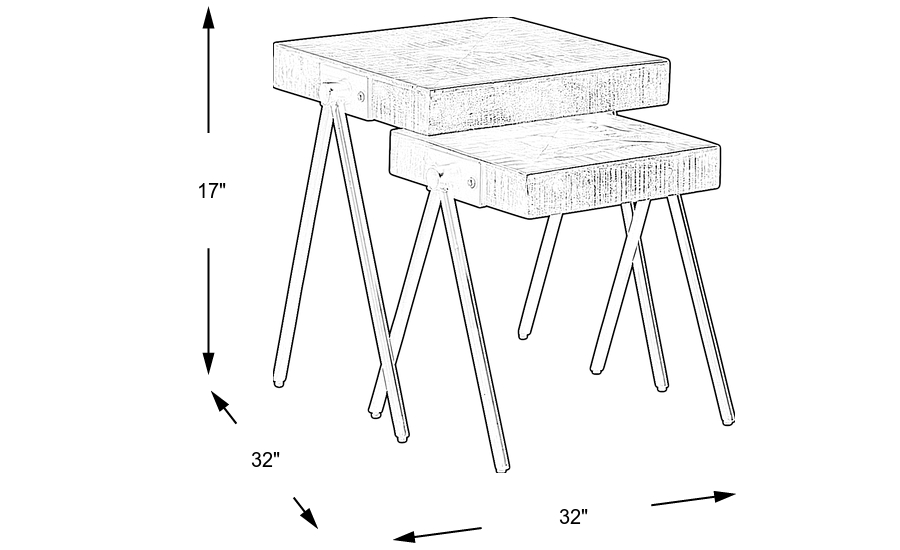 17"

32"

32"