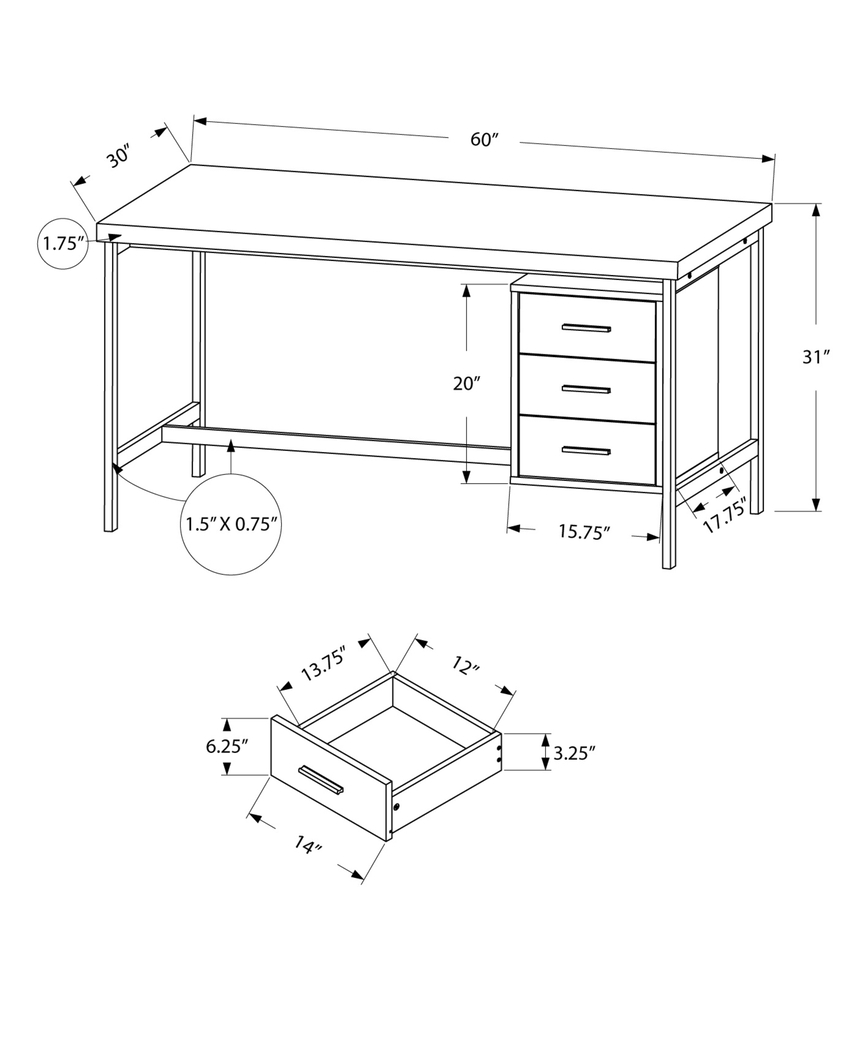 30″
60″
1.75″
31″
20″
1.5″ X 0.75″
15.75″
17.75″
13.75″
12″
6.25″
3.25″
14″