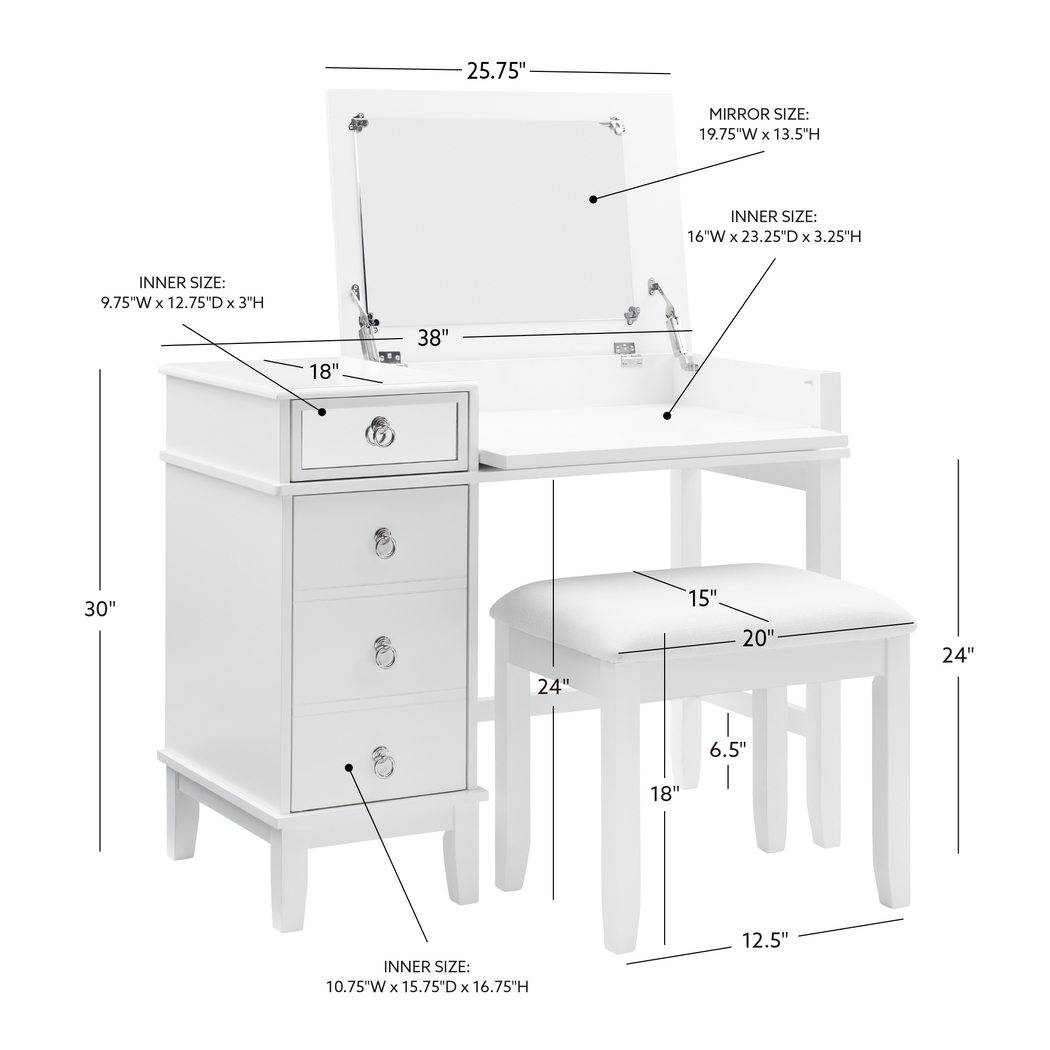 25.75"

MIRROR SIZE:
19.75"W x 13.5"H

INNER SIZE:
16"W x 23.25"D x 3.25"H

INNER SIZE:
9.75"W x 12.75"D x 3"H

38"

18"

30"

15"

20"

24"

24"

6.5"

18"

12.5"

INNER SIZE:
10.75"W x 15.75"D x 16.75"H