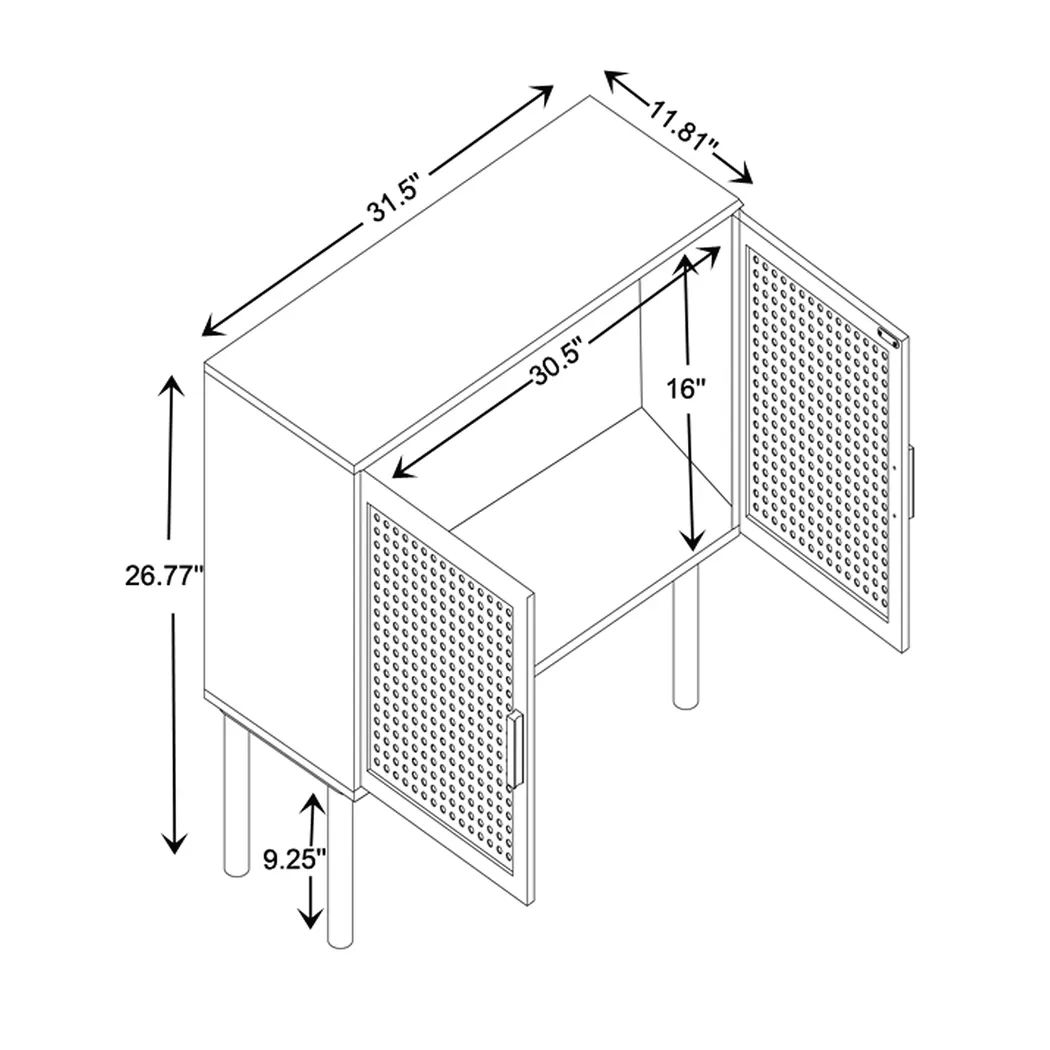 31.5"
11.81"
30.5"
16"
26.77"
9.25"