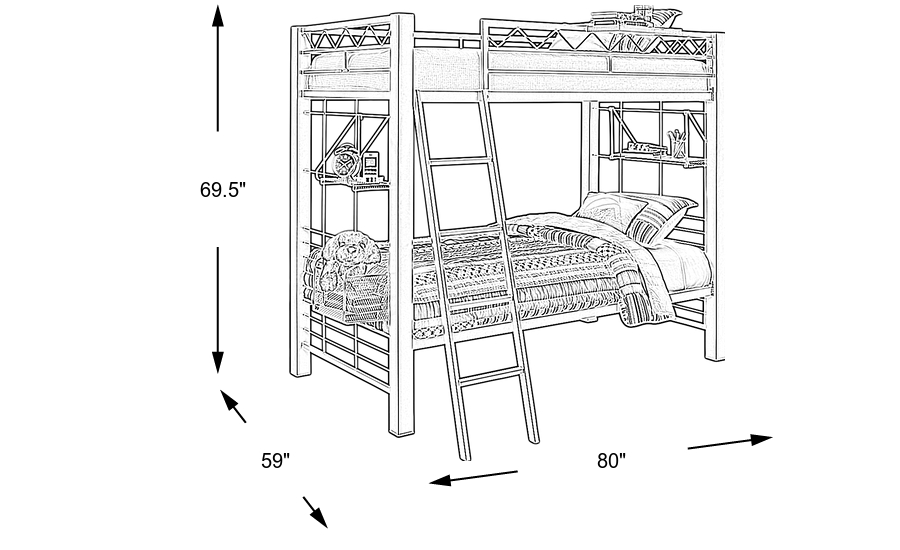 69.5"

59"

80"