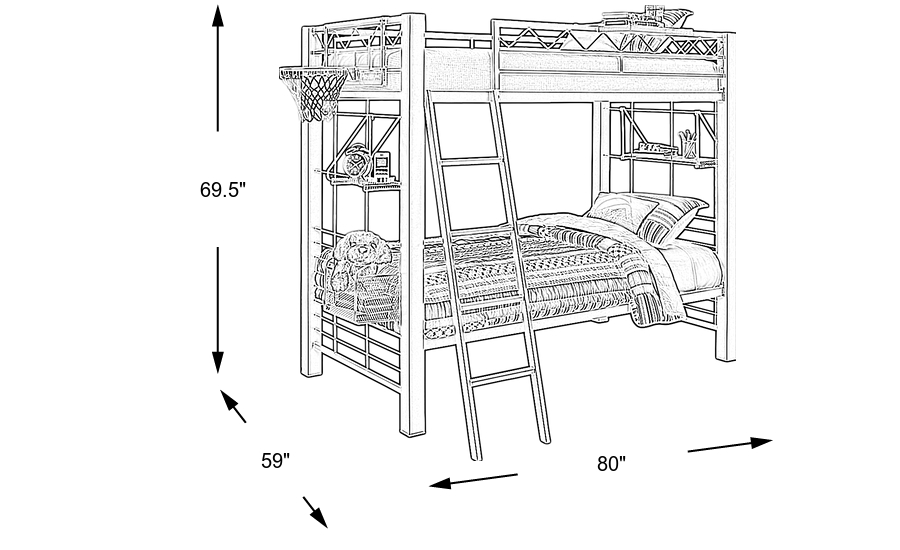 69.5"

59"

80"