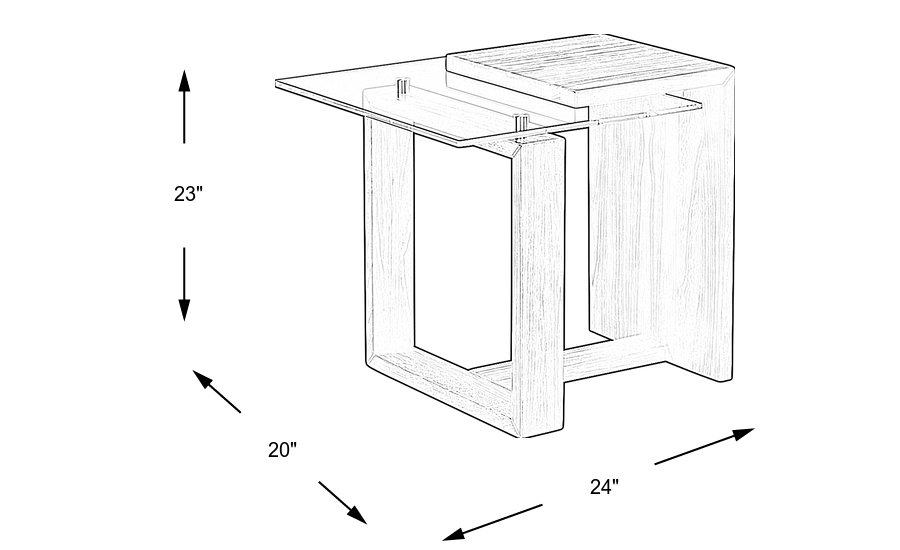 23"

20"

24"