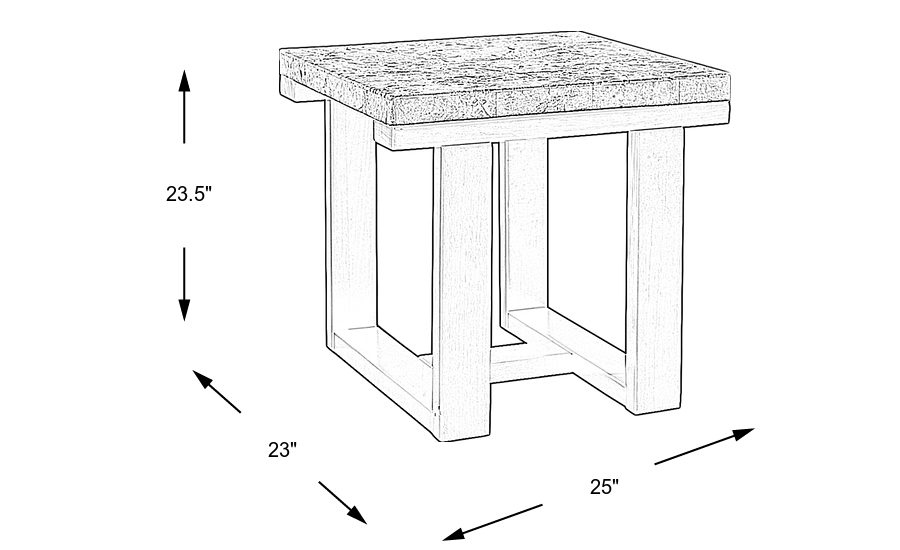 23.5"

23"

25"