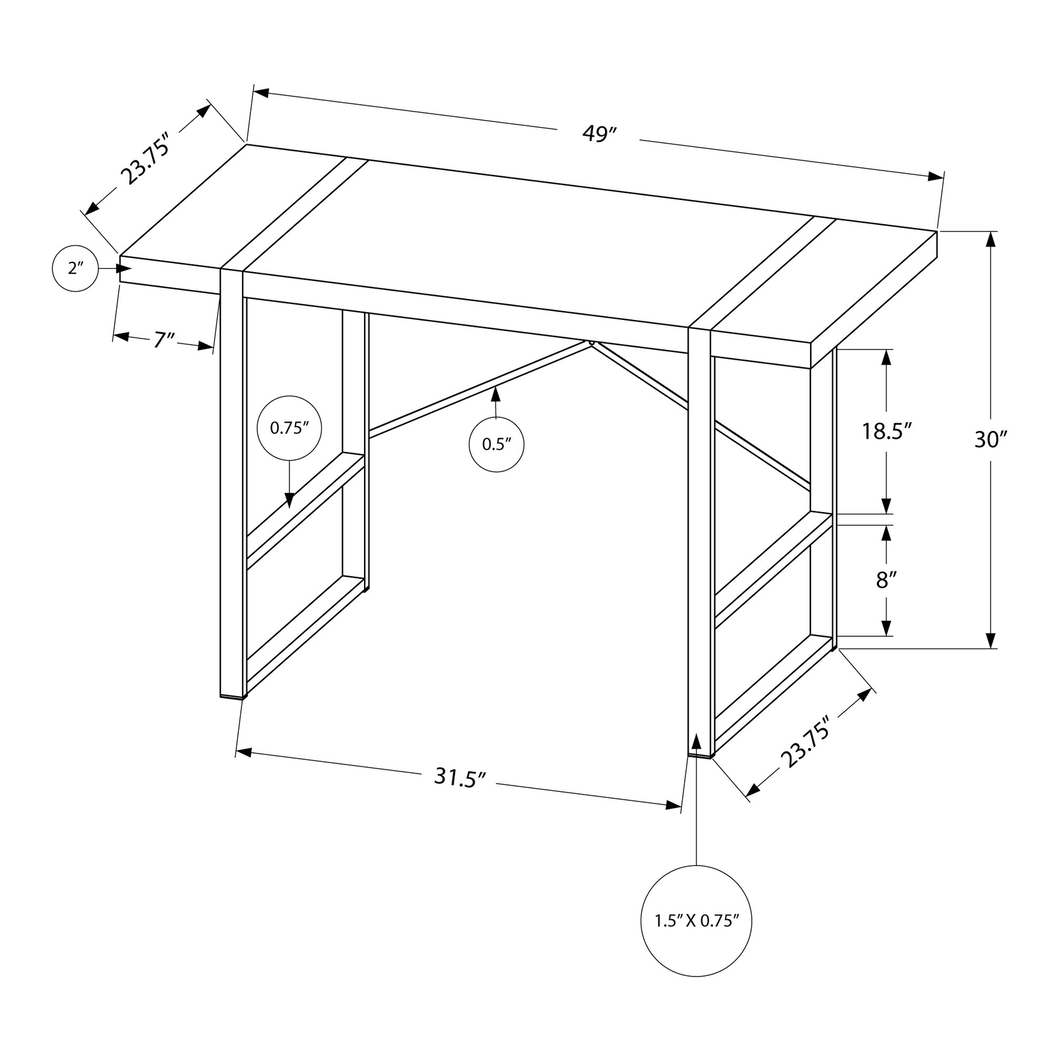 23.75″

49″

2″

7″

0.75″

0.5″

18.5″

30″

8″

31.5″

23.75″

1.5″ X 0.75″