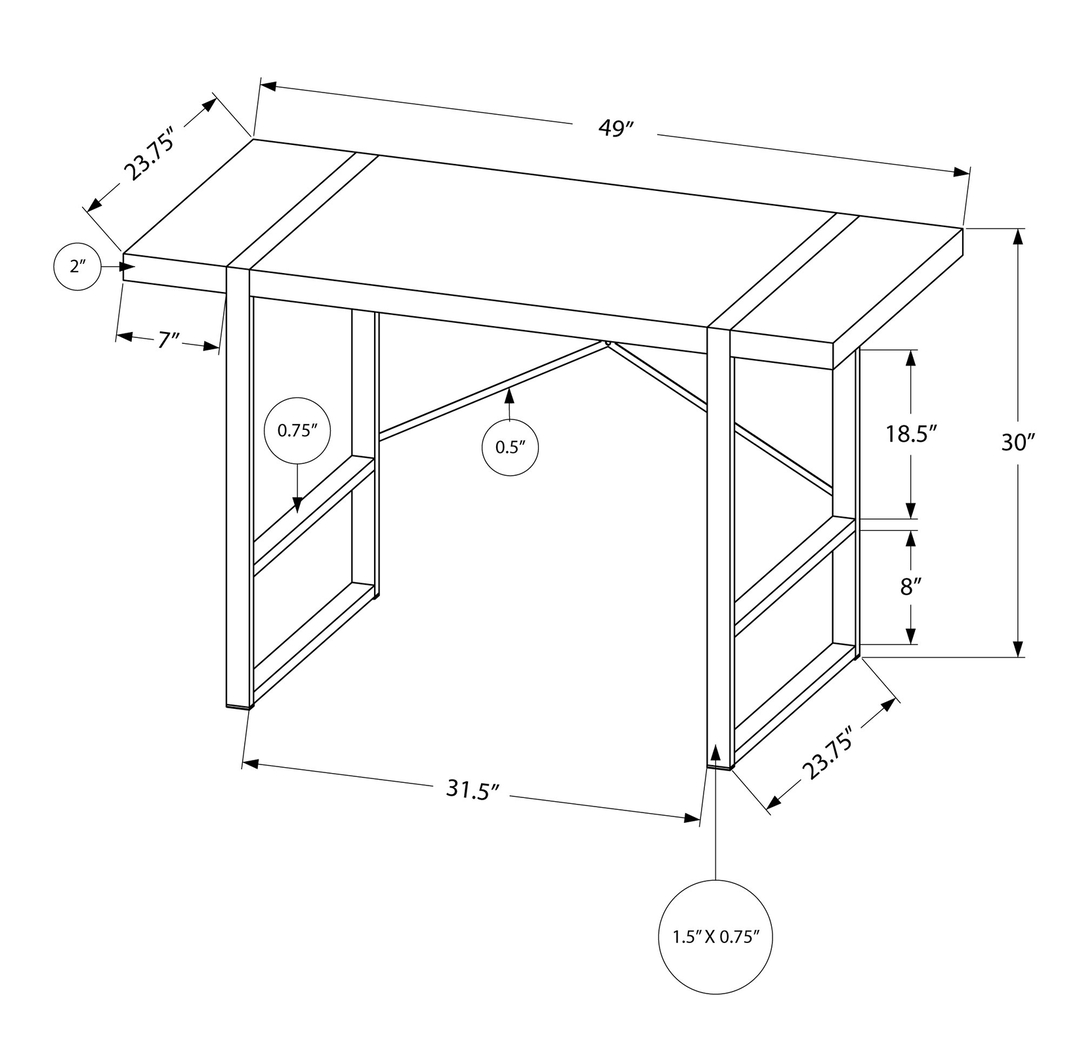 23.75″
49″
2″
7″
0.75″
0.5″
18.5″
30″
8″
31.5″
23.75″
1.5″ X 0.75″