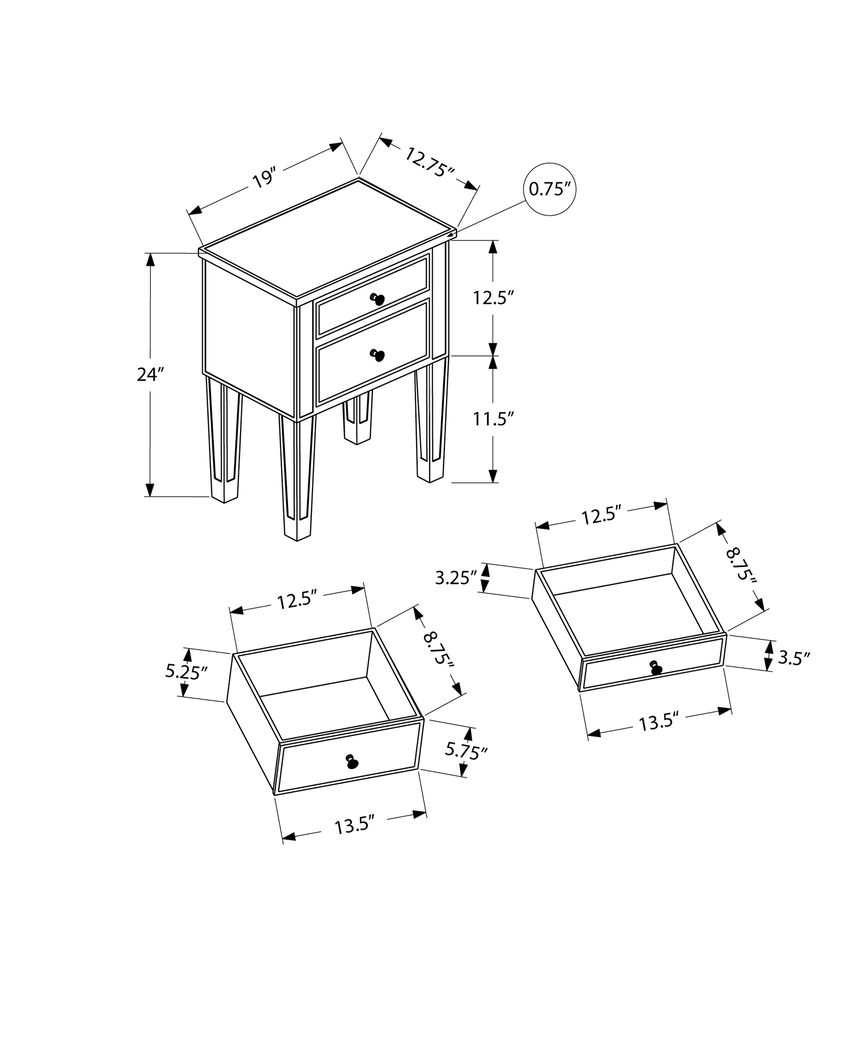 19″
12.75″
0.75″
24″
12.5″
11.5″
12.5″
8.75″
3.25″
3.5″
13.5″
12.5″
8.75″
5.25″
5.75″
13.5″