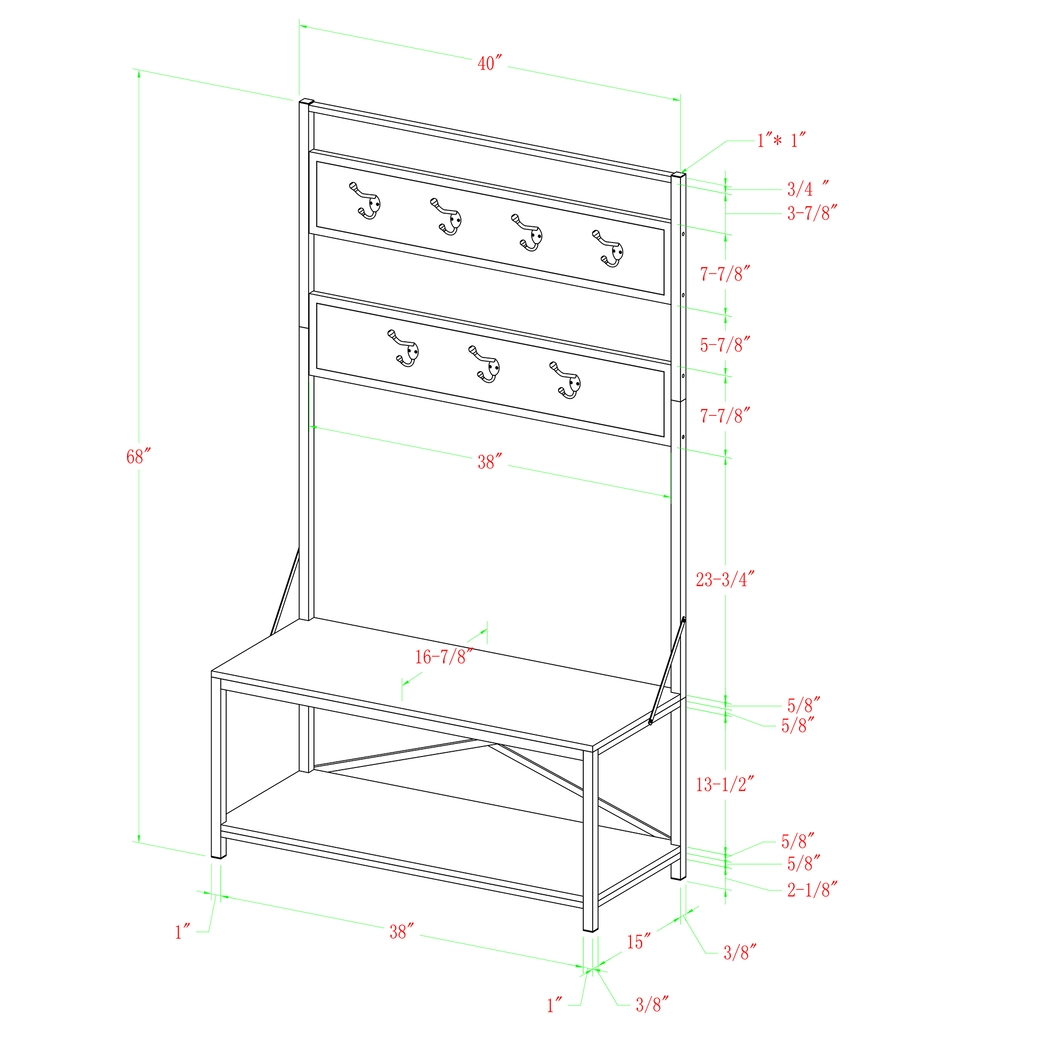 40″
1″* 1″
3/4 ″
3-7/8″
7-7/8″
5-7/8″
7-7/8″
68″
38″
23-3/4″
16-7/8″
5/8″
5/8″
13-1/2″
5/8″
5/8″
2-1/8″
1″
38″
15″
3/8″
1″
3/8″