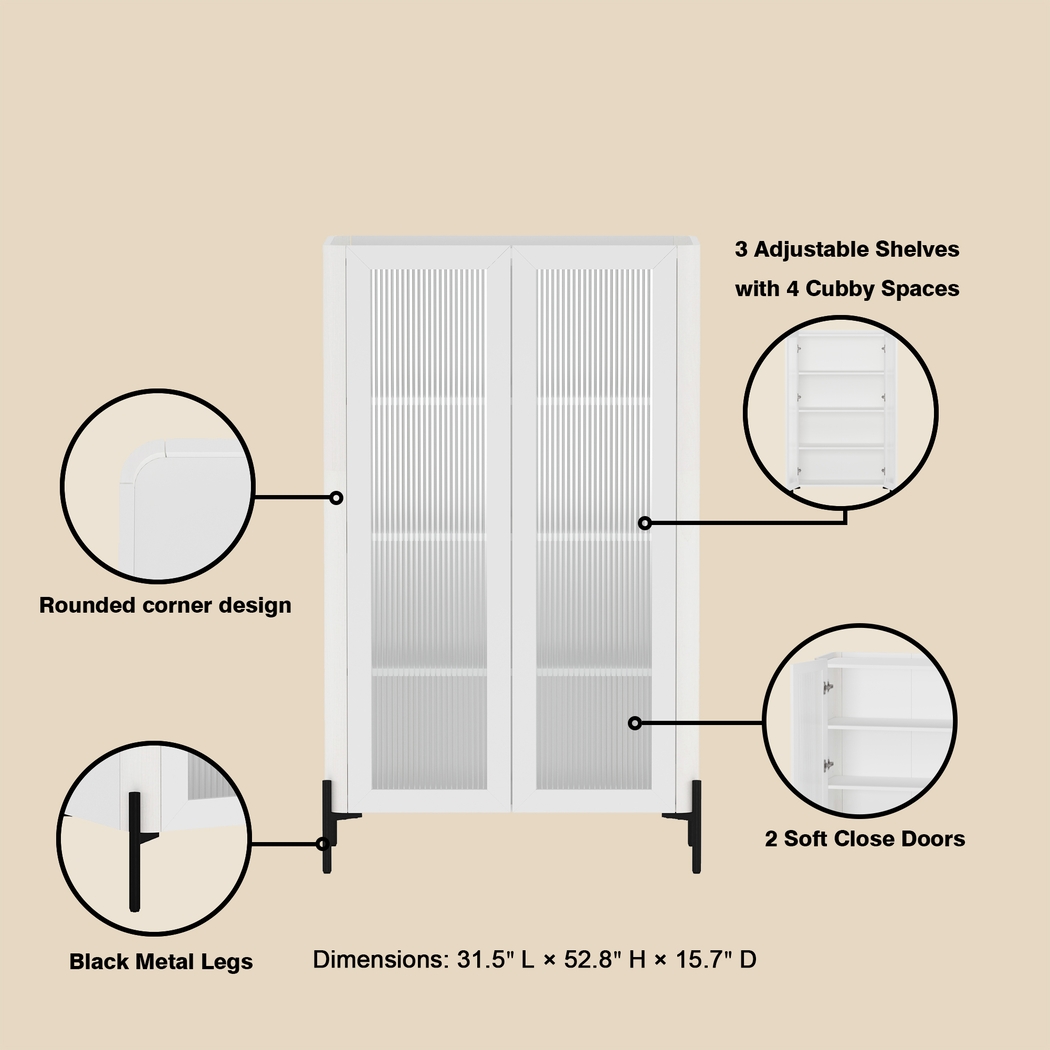 3 Adjustable Shelves
with 4 Cubby Spaces

Rounded corner design

2 Soft Close Doors

Black Metal Legs

Dimensions: 31.5" L × 52.8" H × 15.7" D