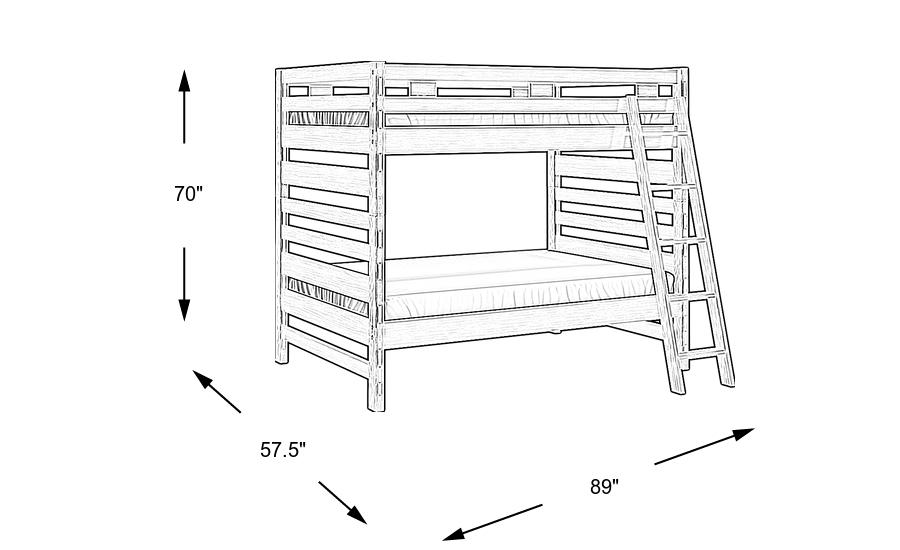 70"

57.5"

89"