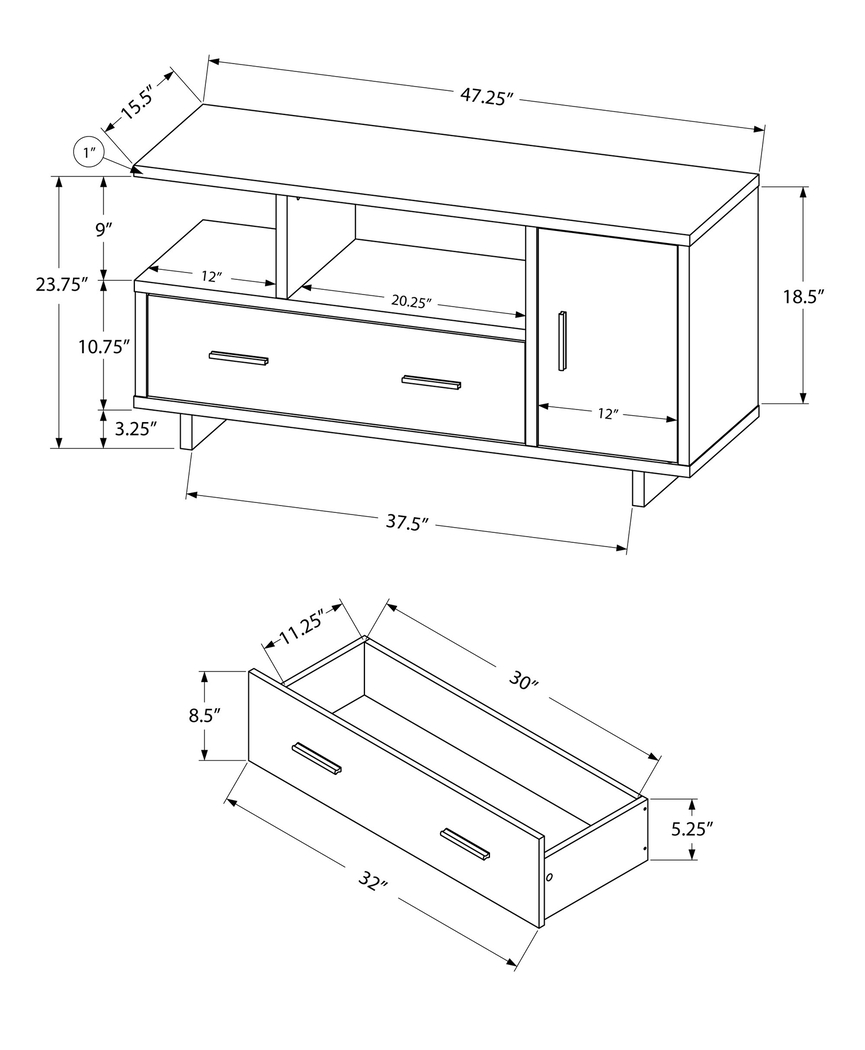 15.5″
47.25″
1″
9″
23.75″
12″
20.25″
18.5″
10.75″
12″
3.25″
37.5″

11.25″
30″
8.5″
5.25″
32″