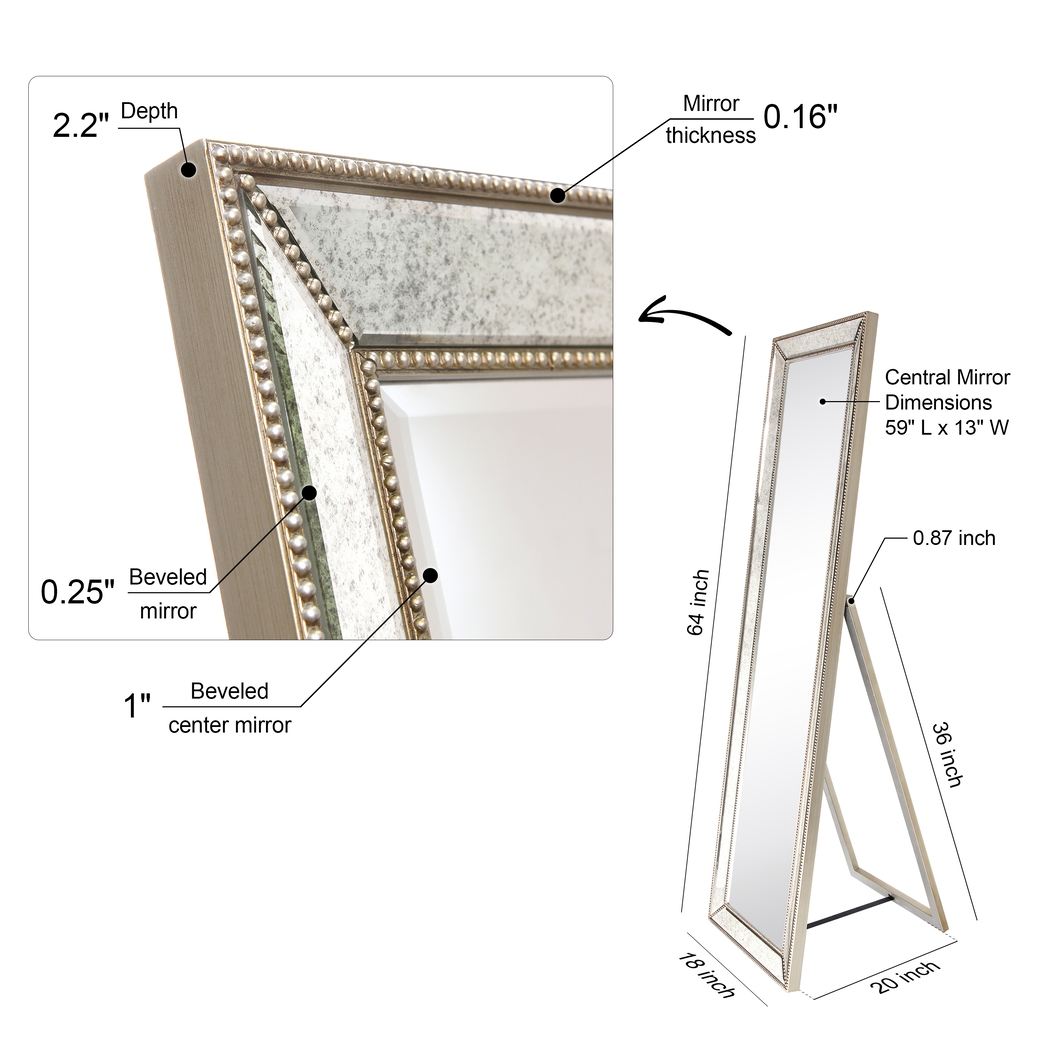 2.2" Depth

Mirror thickness 0.16"

0.25" Beveled mirror

1" Beveled center mirror

Central Mirror Dimensions 59" L x 13" W

0.87 inch

64 inch

36 inch

18 inch

20 inch