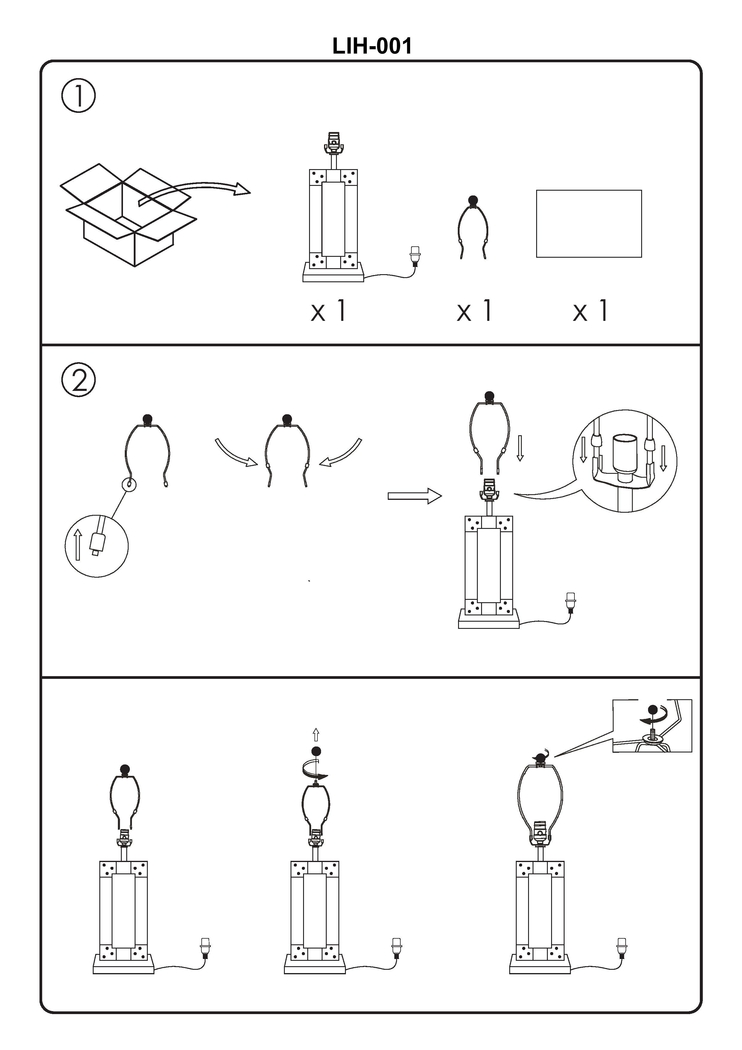 LIH-001

①

x 1

x 1

x 1

②