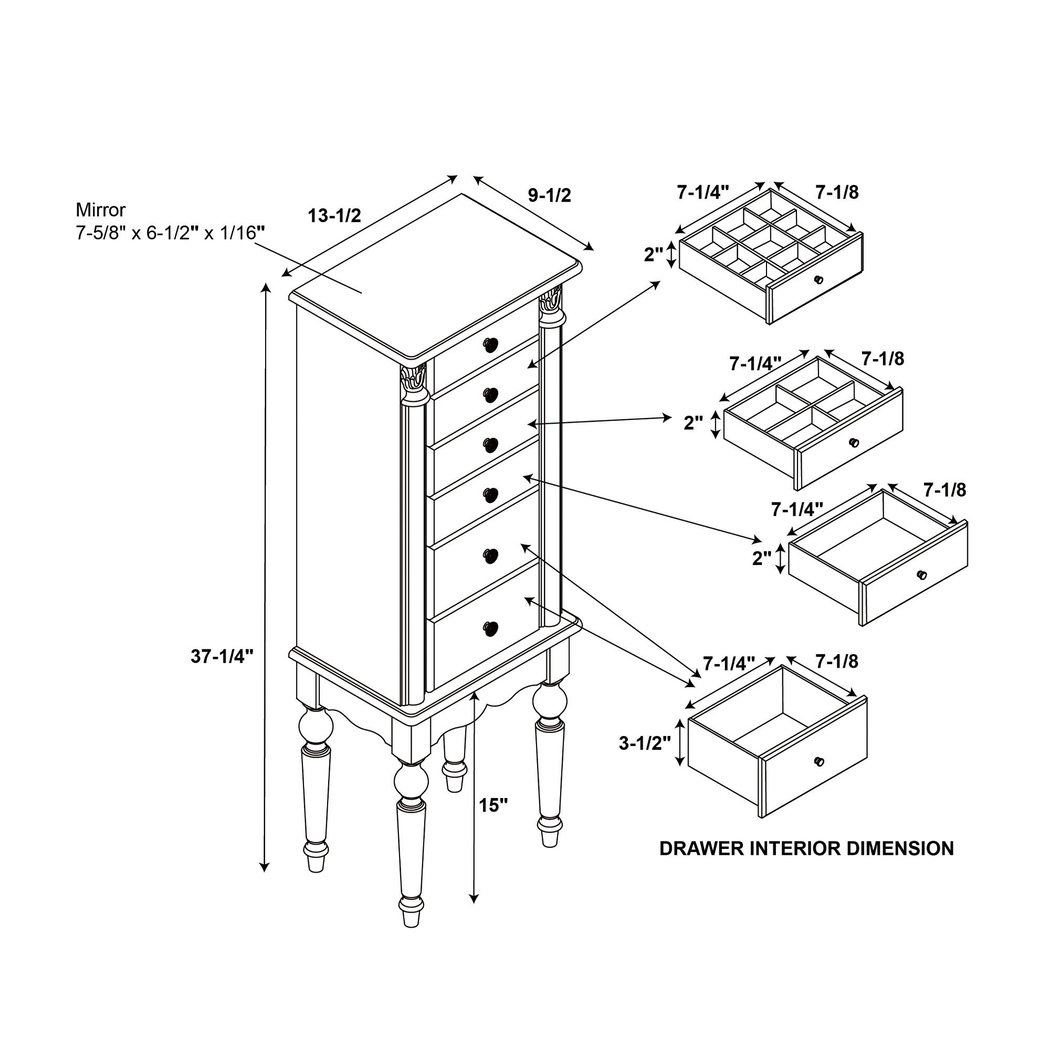 Mirror
7-5/8" x 6-1/2" x 1/16"

13-1/2

9-1/2

37-1/4"

15"

7-1/4"

7-1/8

2"

7-1/4"

7-1/8

2"

7-1/4"

7-1/8

2"

7-1/4"

7-1/8

3-1/2"

DRAWER INTERIOR DIMENSION