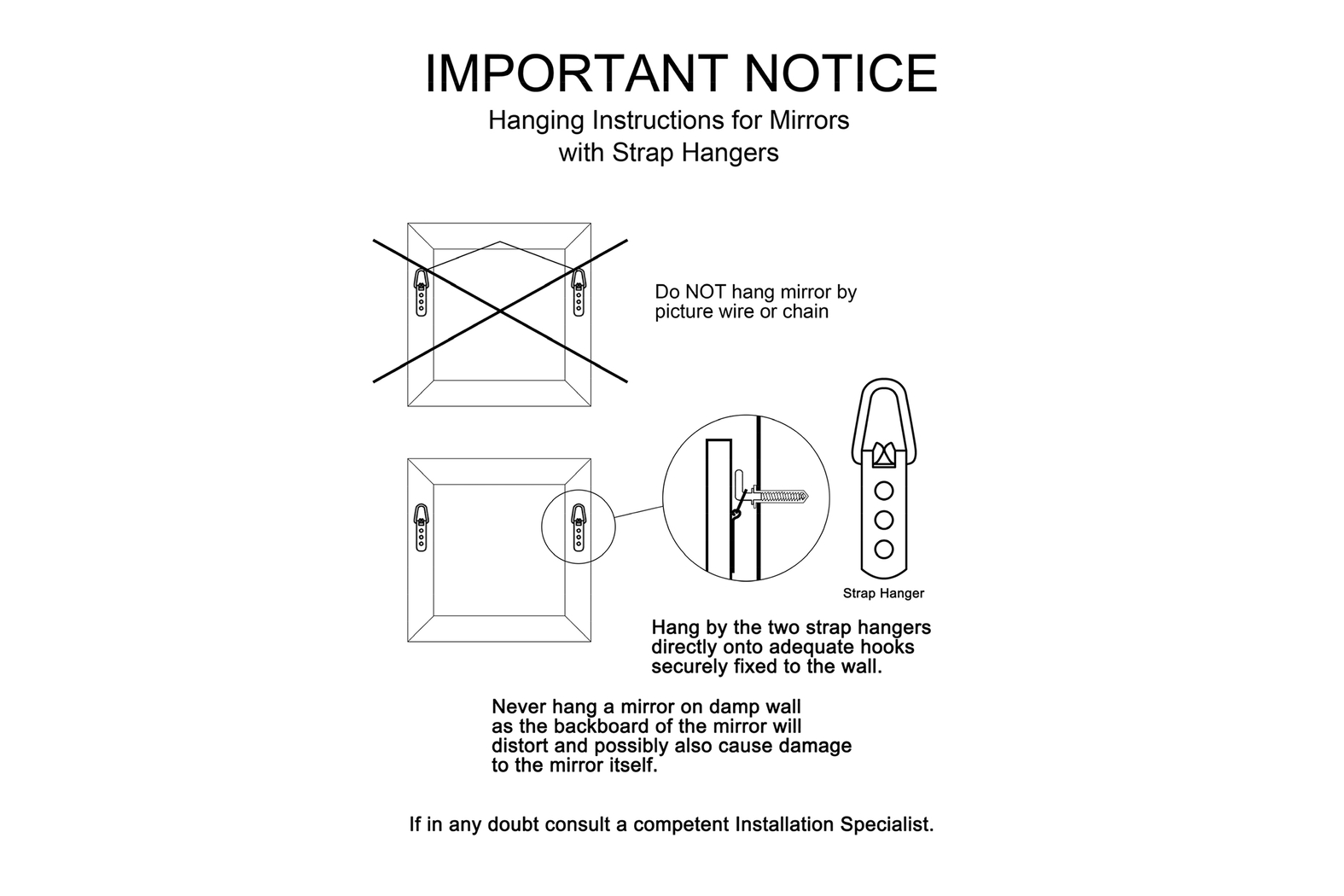 IMPORTANT NOTICE
Hanging Instructions for Mirrors with Strap Hangers

Do NOT hang mirror by picture wire or chain

Strap Hanger

Hang by the two strap hangers directly onto adequate hooks securely fixed to the wall.

Never hang a mirror on damp wall as the backboard of the mirror will distort and possibly also cause damage to the mirror itself.

If in any doubt consult a competent Installation Specialist.