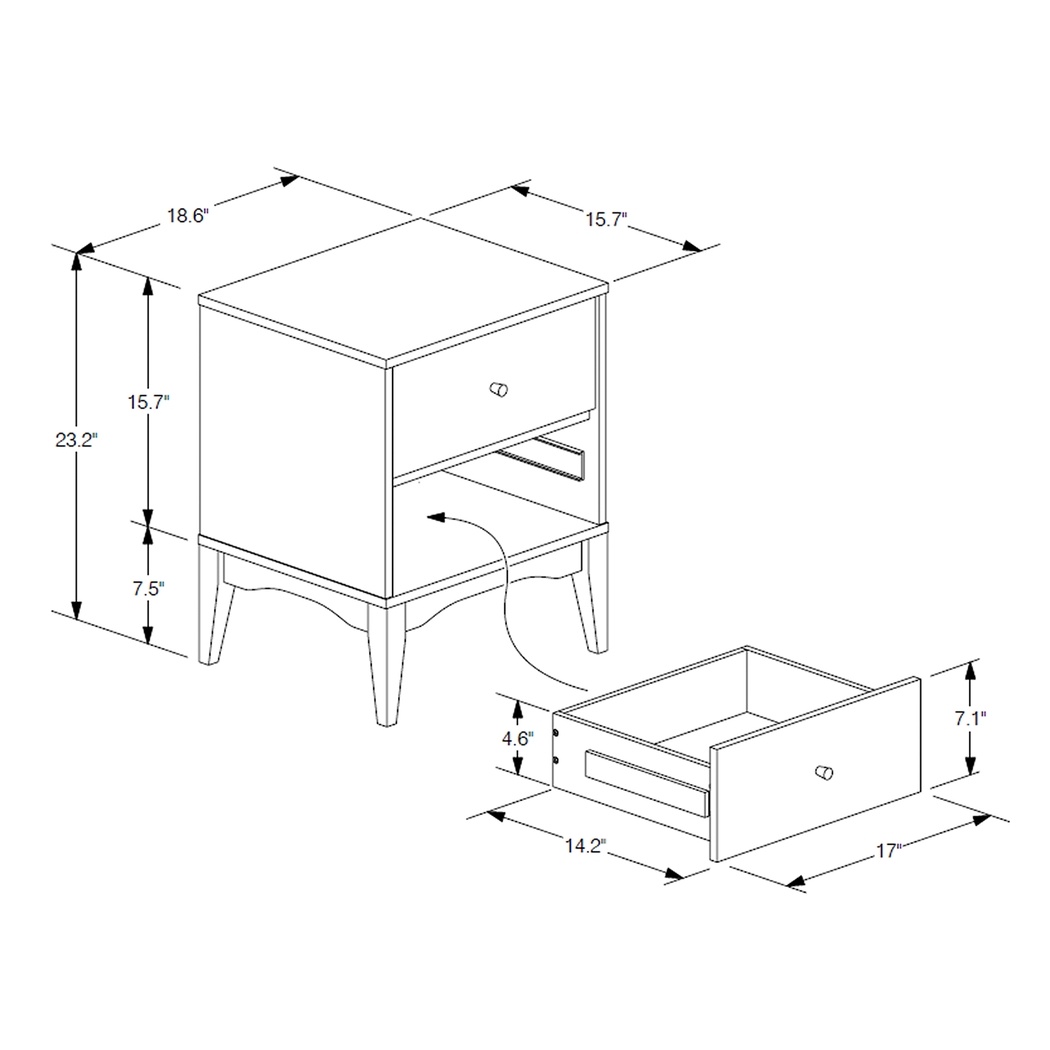 18.6"
15.7"
23.2"
15.7"
7.5"
4.6"
7.1"
14.2"
17"