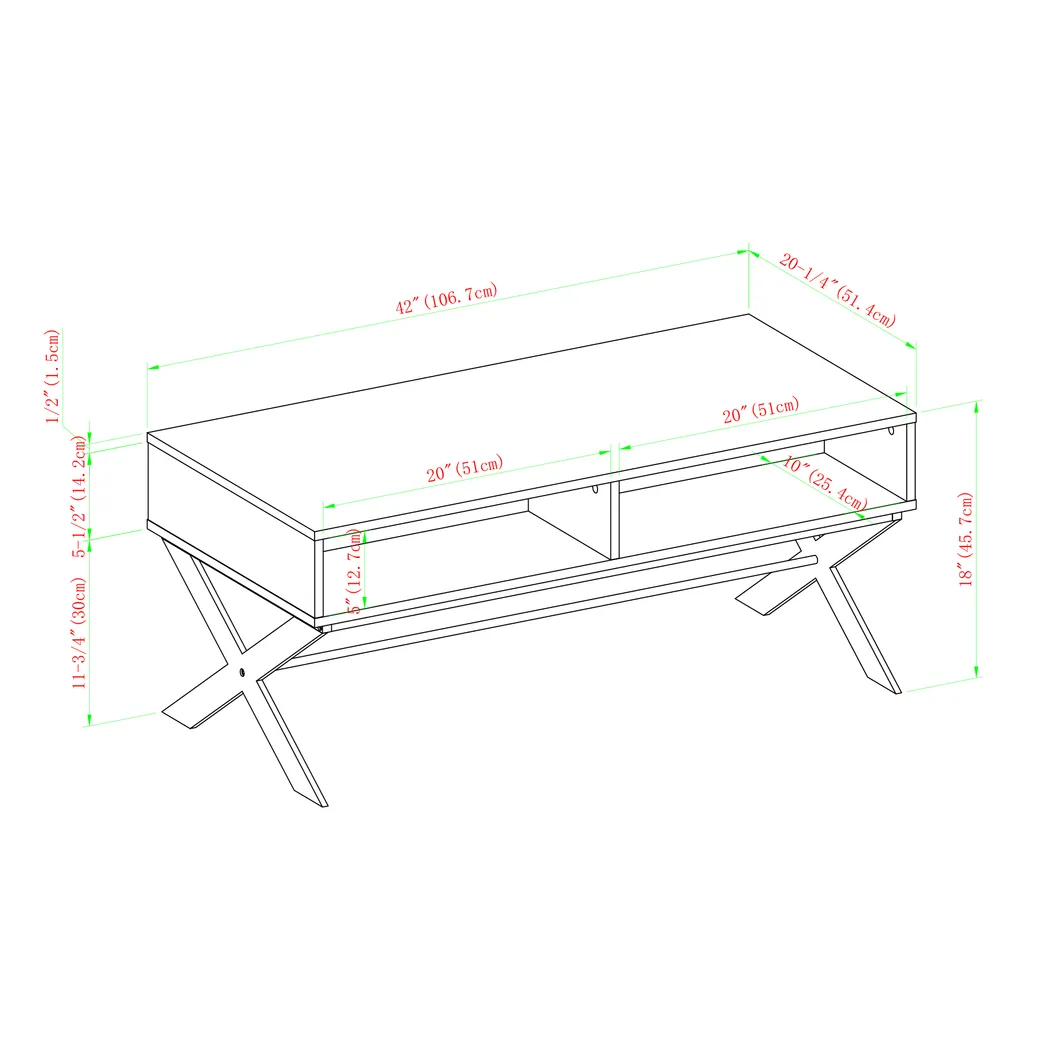 42″(106.7cm)

20-1/4″(51.4cm)

1/2″(1.5cm)

5-1/2″(14.2cm)

11-3/4″(30cm)

20″(51cm)

20″(51cm)

10″(25.4cm)

5″(12.7cm)

18″(45.7cm)