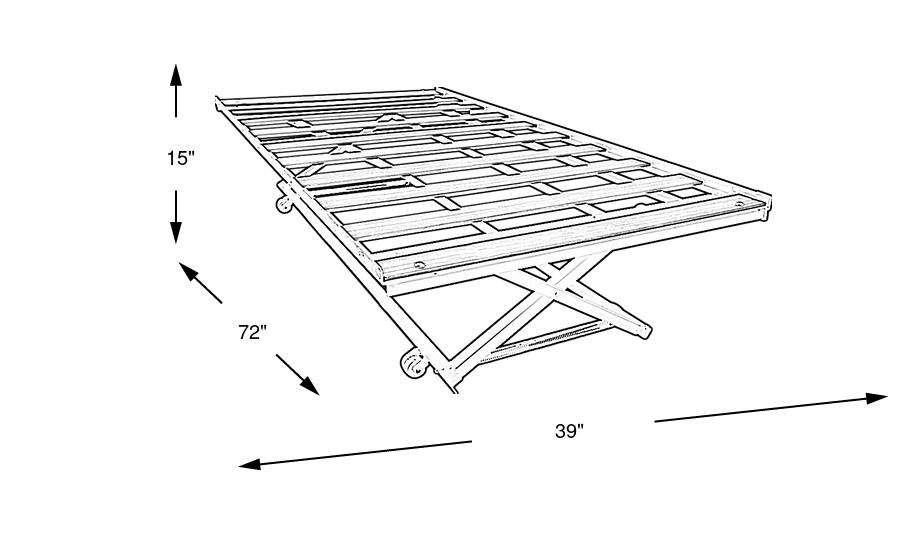 15"

72"

39"