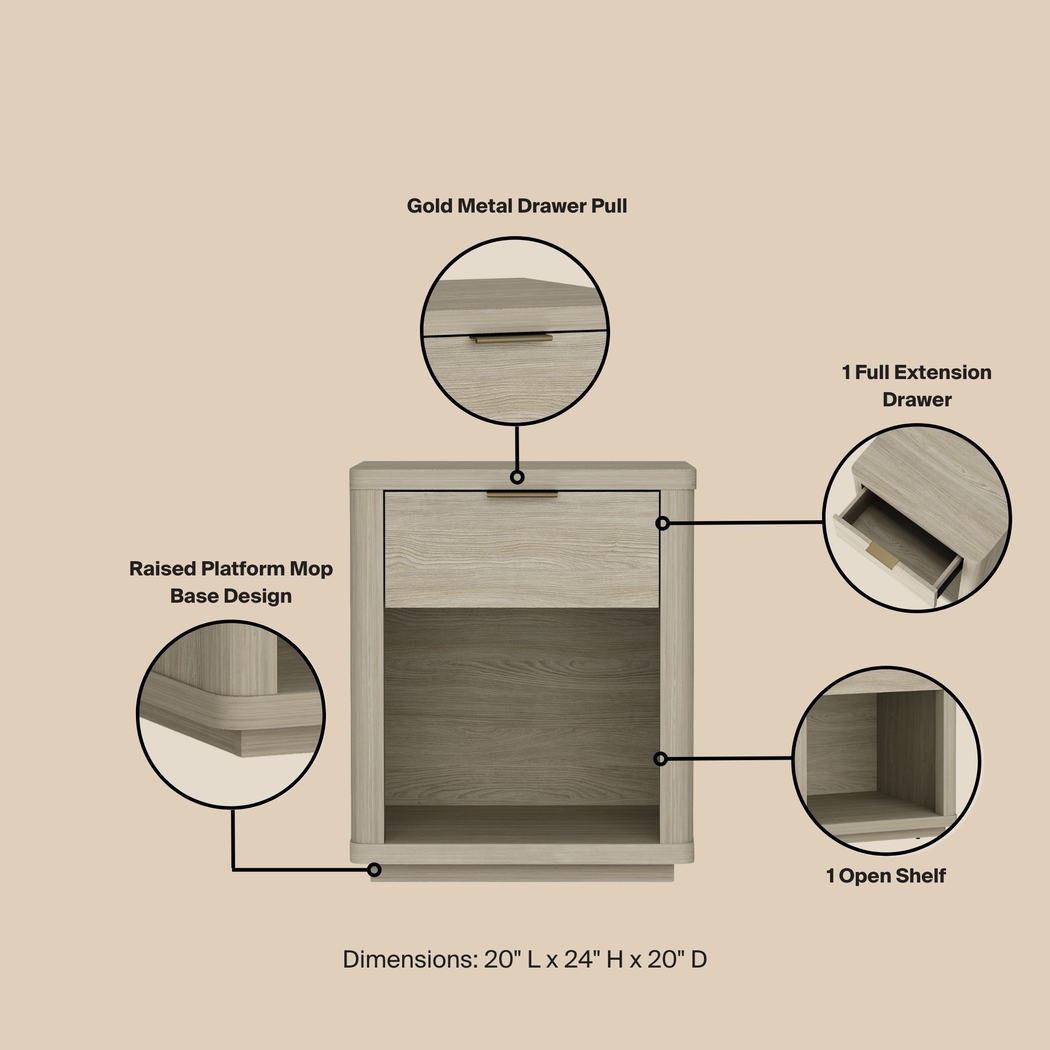 Gold Metal Drawer Pull

1 Full Extension Drawer

Raised Platform Mop Base Design

1 Open Shelf

Dimensions: 20" L x 24" H x 20" D