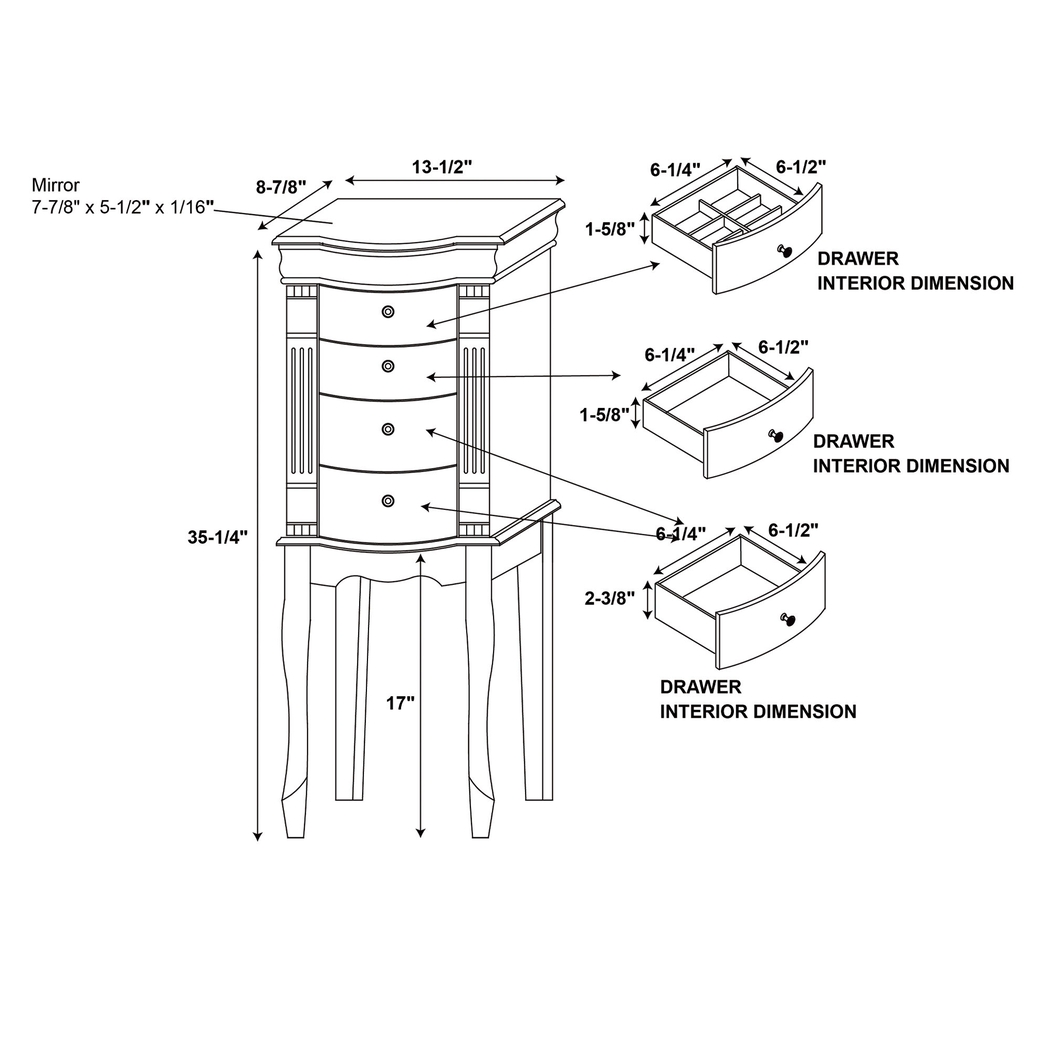 Mirror
7-7/8" x 5-1/2" x 1/16"

8-7/8"

13-1/2"

35-1/4"

17"

6-1/4"

6-1/2"

1-5/8"

DRAWER
INTERIOR DIMENSION

6-1/4"

6-1/2"

1-5/8"

DRAWER
INTERIOR DIMENSION

6-1/4"

6-1/2"

2-3/8"

DRAWER
INTERIOR DIMENSION