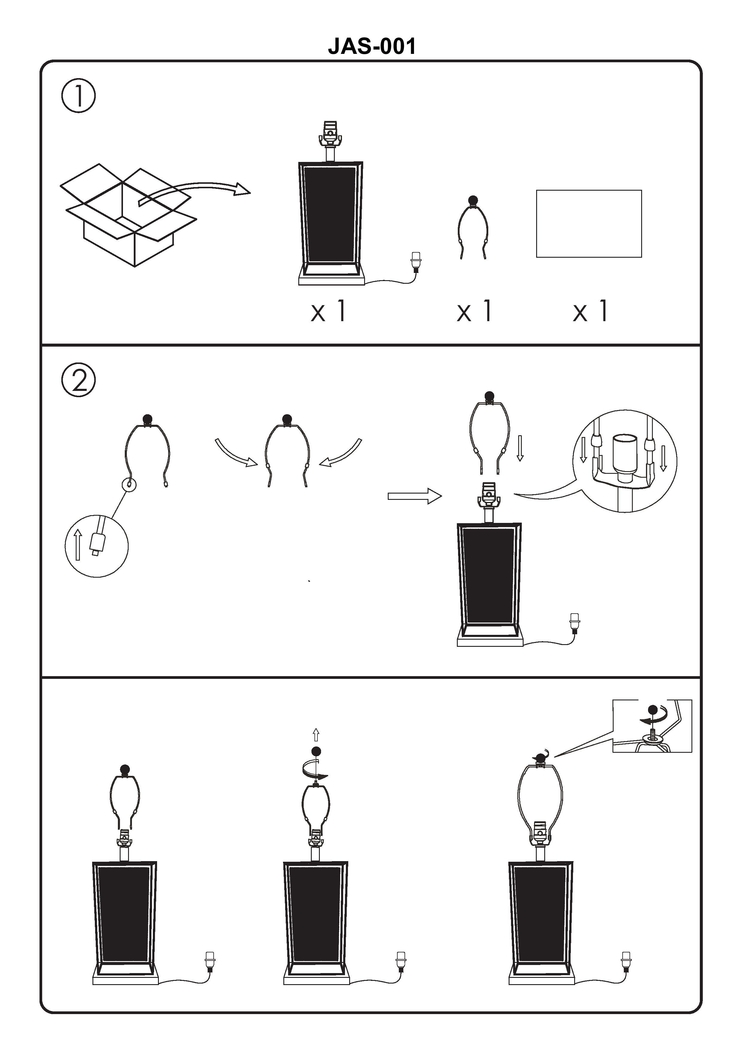 JAS-001

①

x 1

x 1

x 1

②