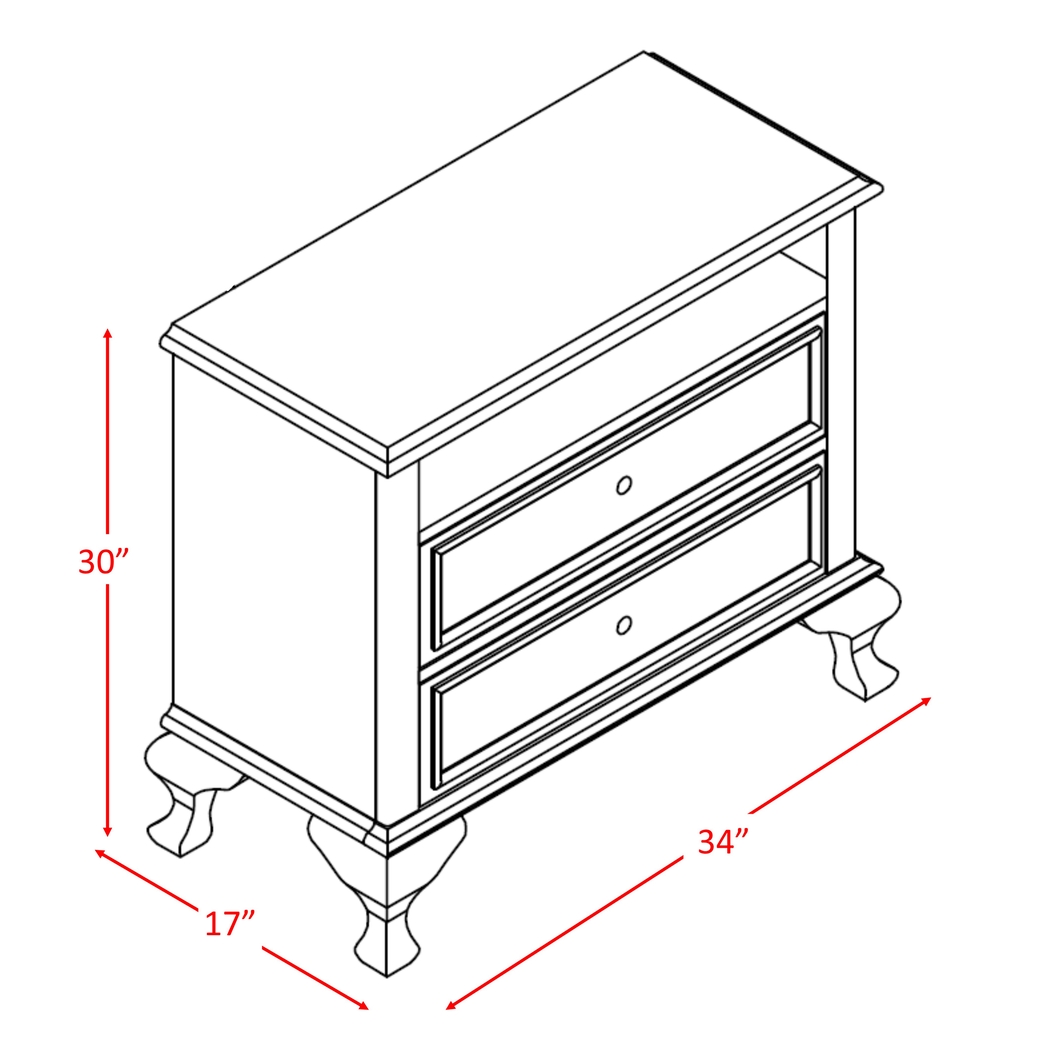 30”

17”

34”