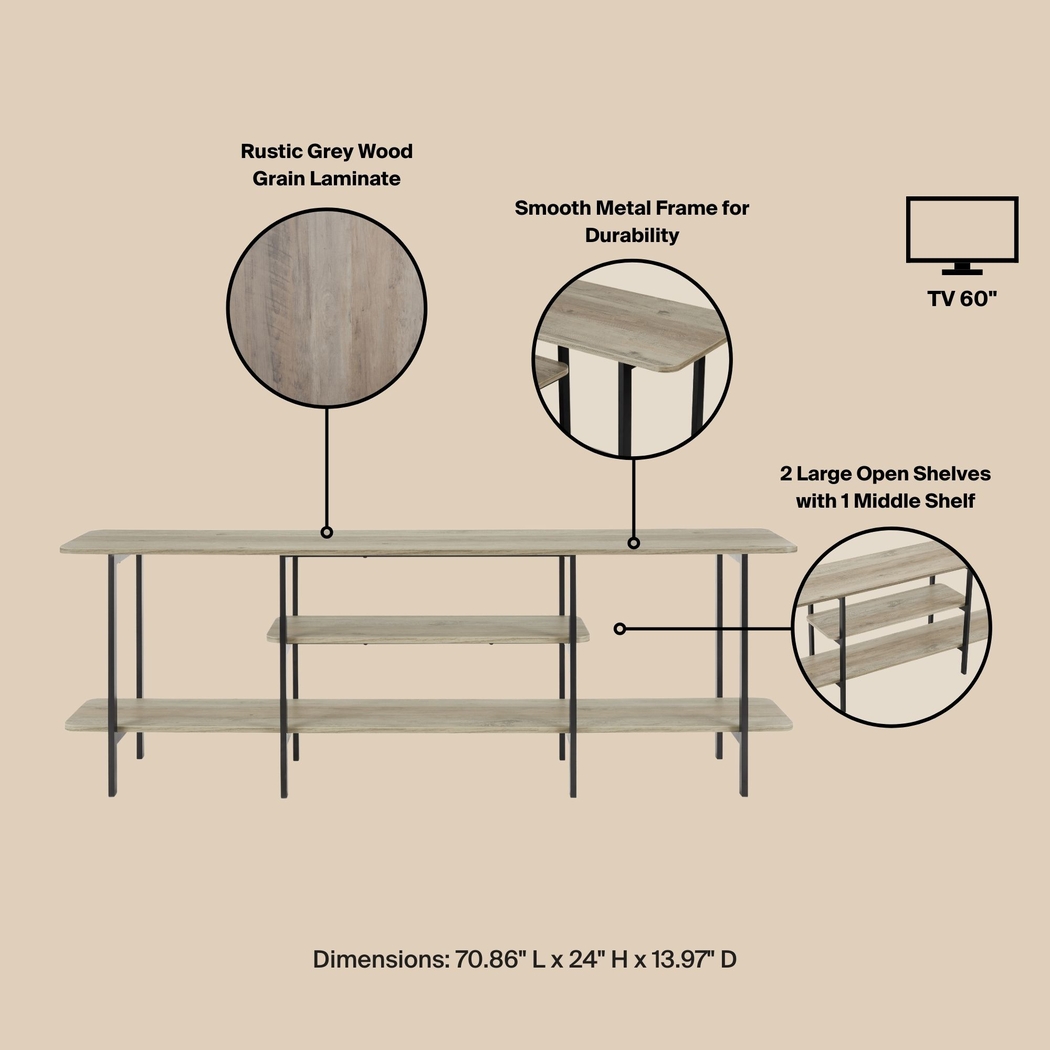 Rustic Grey Wood Grain Laminate

Smooth Metal Frame for Durability

TV 60"

2 Large Open Shelves with 1 Middle Shelf

Dimensions: 70.86" L x 24" H x 13.97" D